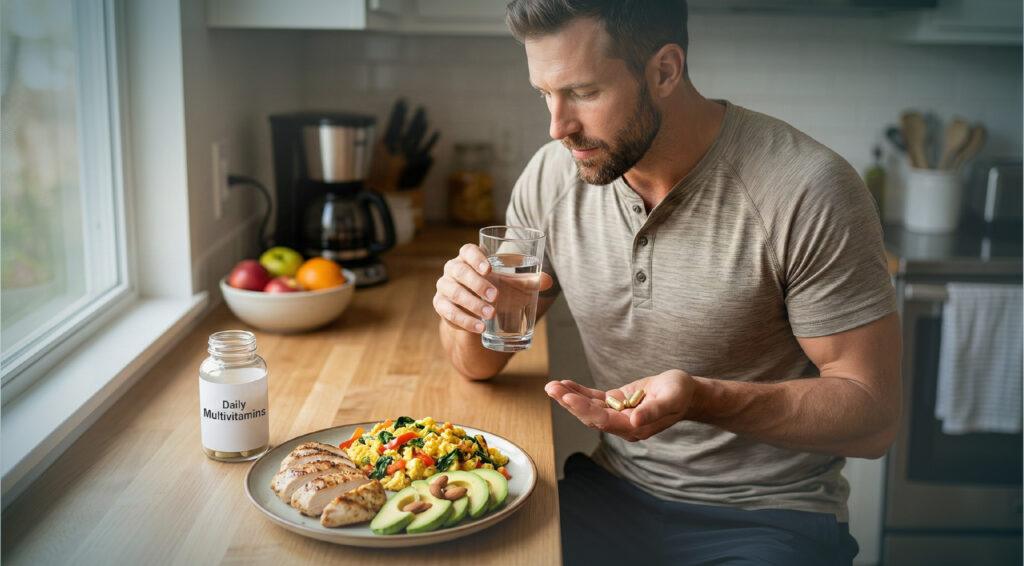 Daily Multivitamins