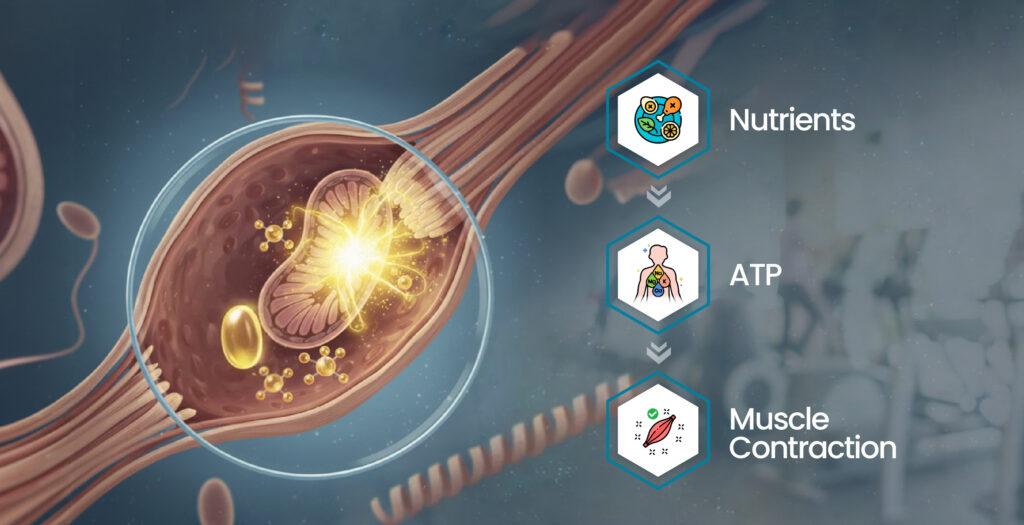 Nutrients

ATP

Muscle Contraction