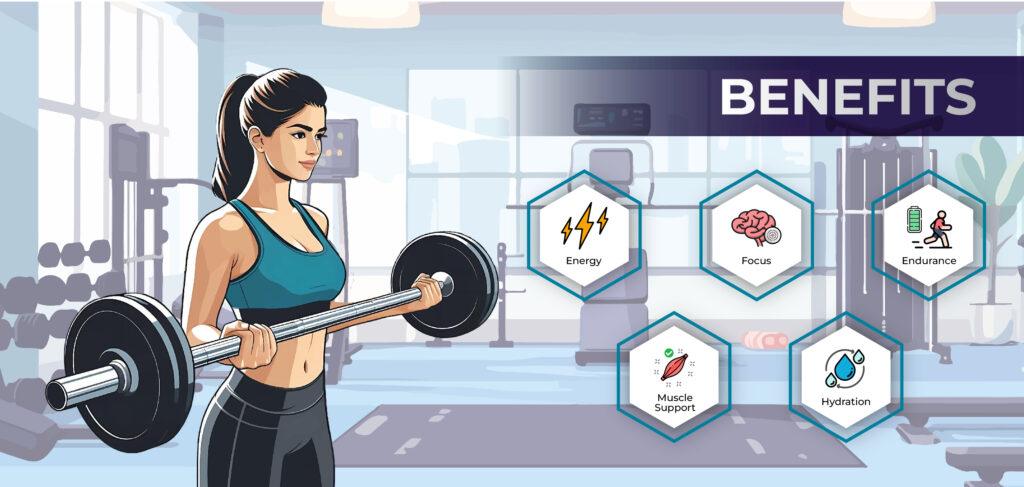 BENEFITS

Energy

Focus

Endurance

Muscle Support

Hydration