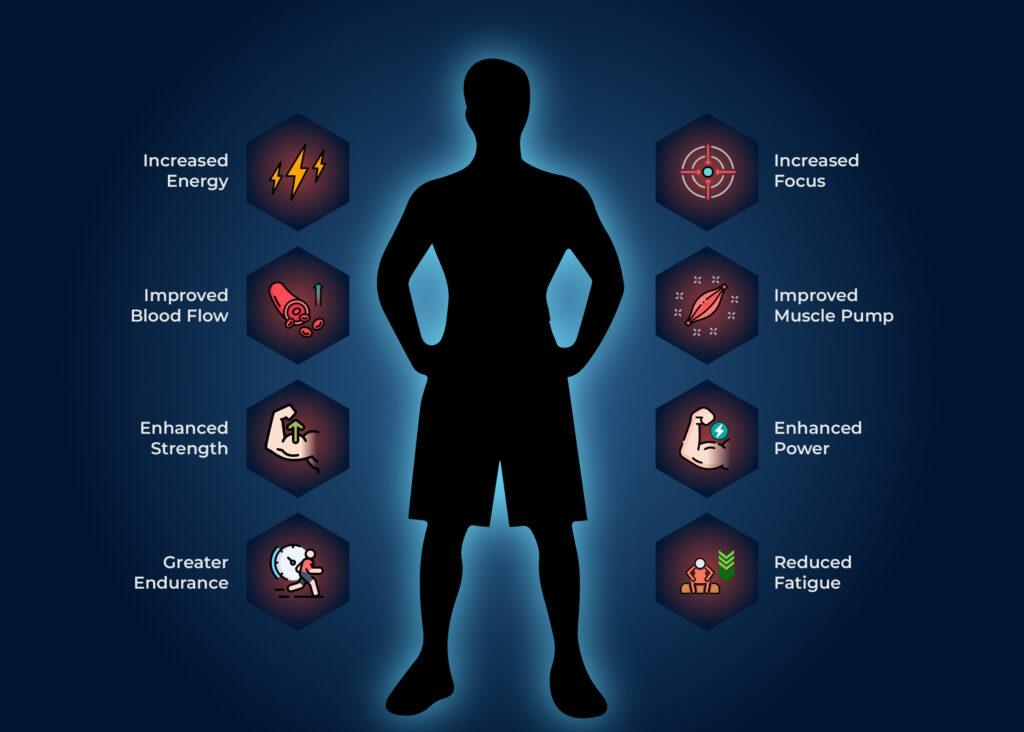 Increased Energy

Improved Blood Flow

Enhanced Strength

Greater Endurance

Increased Focus

Improved Muscle Pump

Enhanced Power

Reduced Fatigue