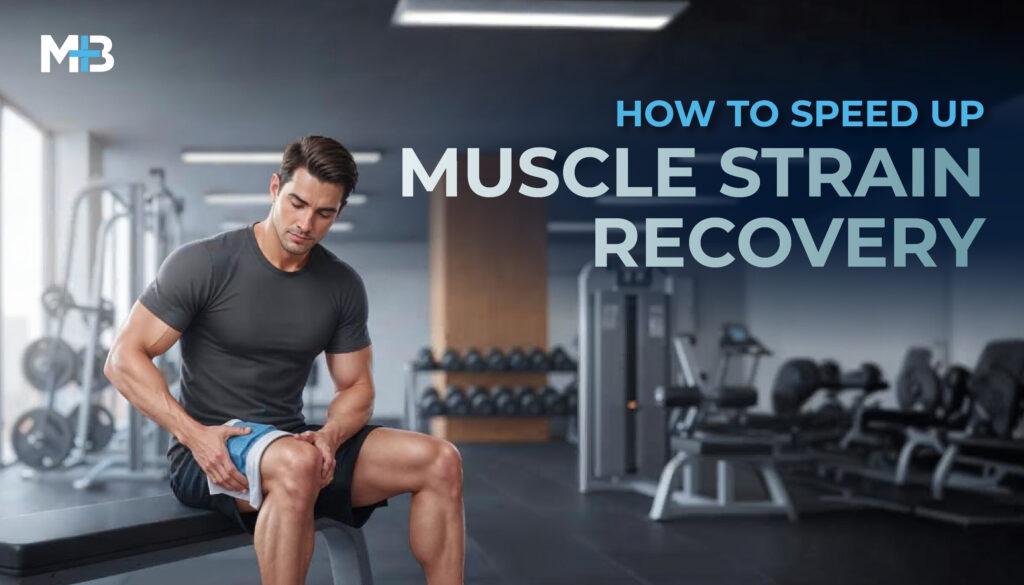 M+B

HOW TO SPEED UP
MUSCLE STRAIN
RECOVERY