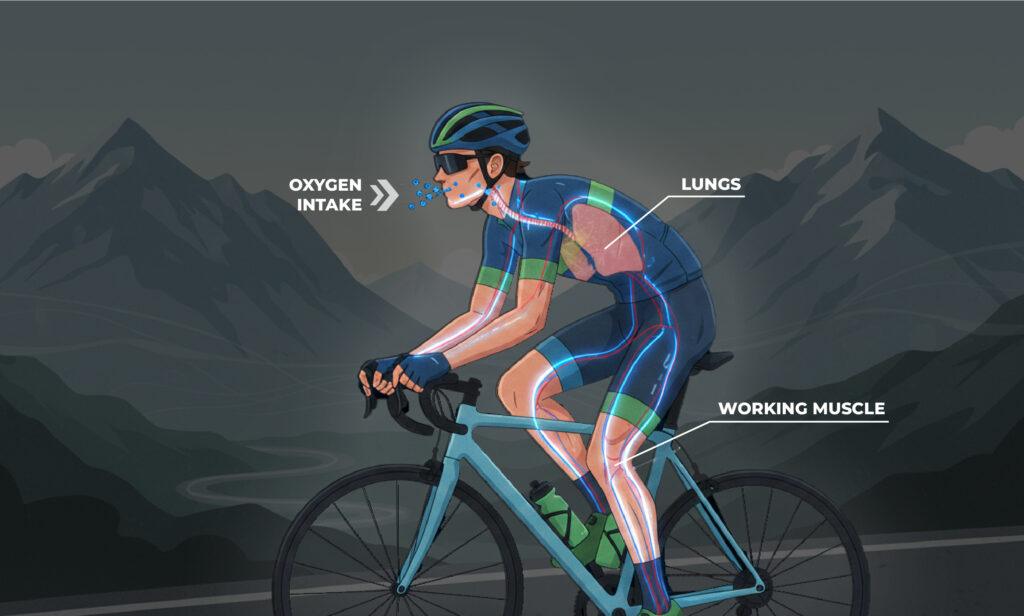 OXYGEN INTAKE

LUNGS

WORKING MUSCLE