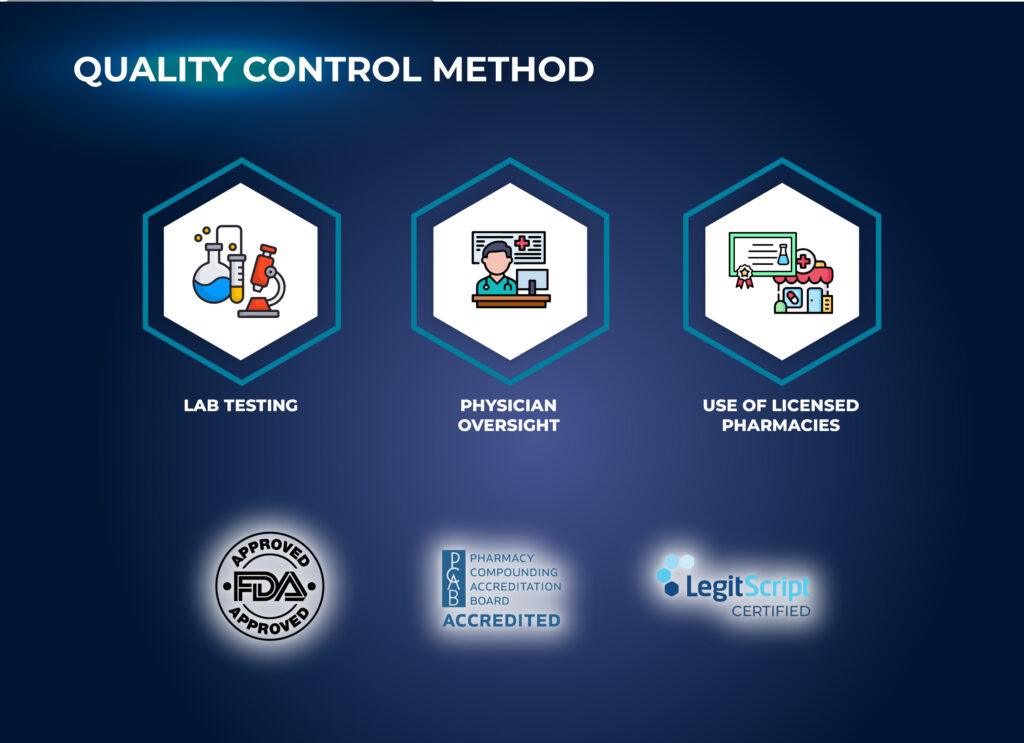 QUALITY CONTROL METHOD

LAB TESTING

PHYSICIAN OVERSIGHT

USE OF LICENSED PHARMACIES

APPROVED
FDA
APPROVED

PCAB
PHARMACY COMPOUNDING ACCREDITATION BOARD
ACCREDITED

LegitScript
CERTIFIED