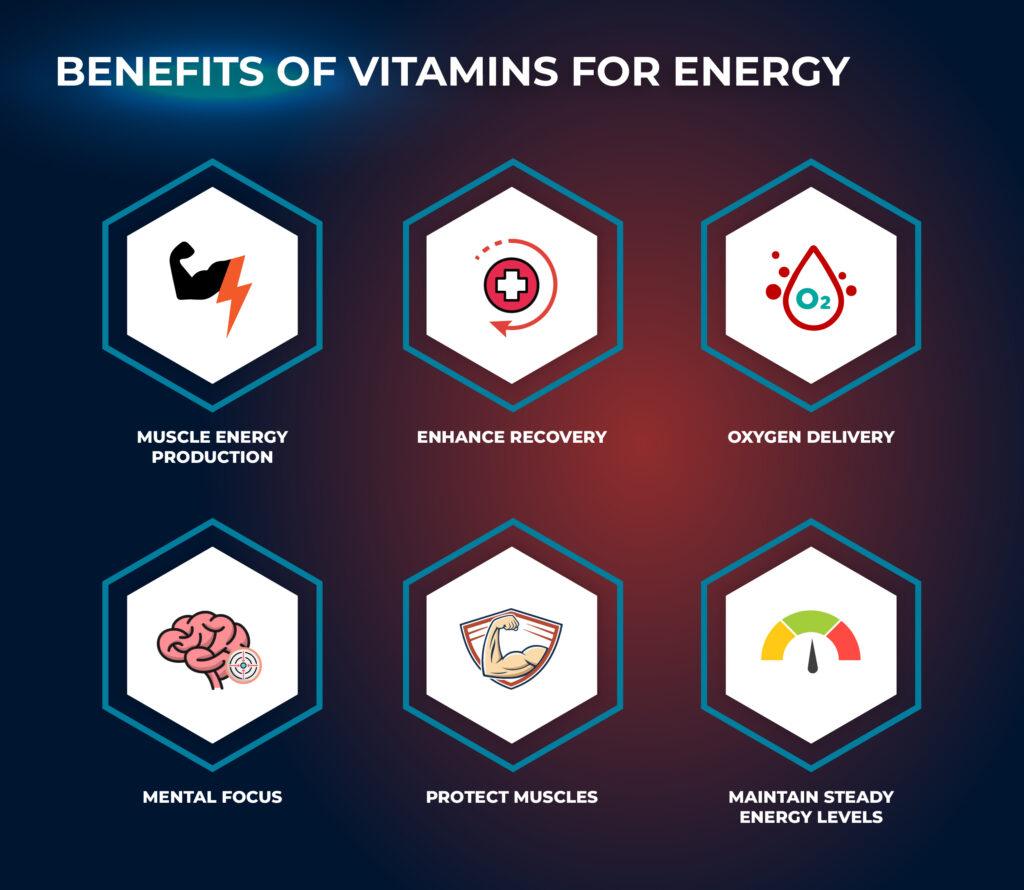 BENEFITS OF VITAMINS FOR ENERGY

$O_2$

MUSCLE ENERGY PRODUCTION

ENHANCE RECOVERY

OXYGEN DELIVERY

MENTAL FOCUS

PROTECT MUSCLES

MAINTAIN STEADY ENERGY LEVELS