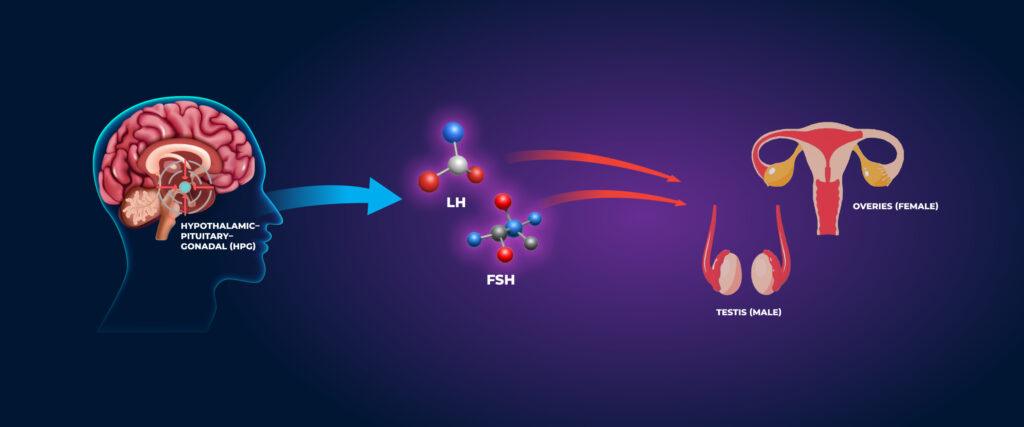 HYPOTHALAMIC-PITUITARY-GONADAL (HPG)

LH

FSH

OVERIES (FEMALE)

TESTIS (MALE)