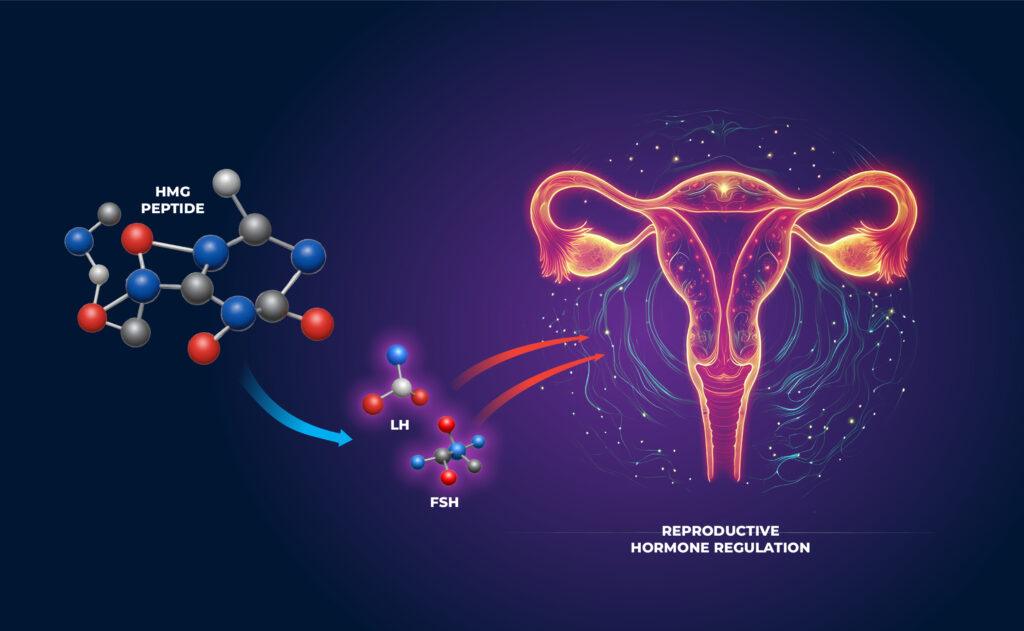 HMG
PEPTIDE

LH

FSH

REPRODUCTIVE
HORMONE REGULATION