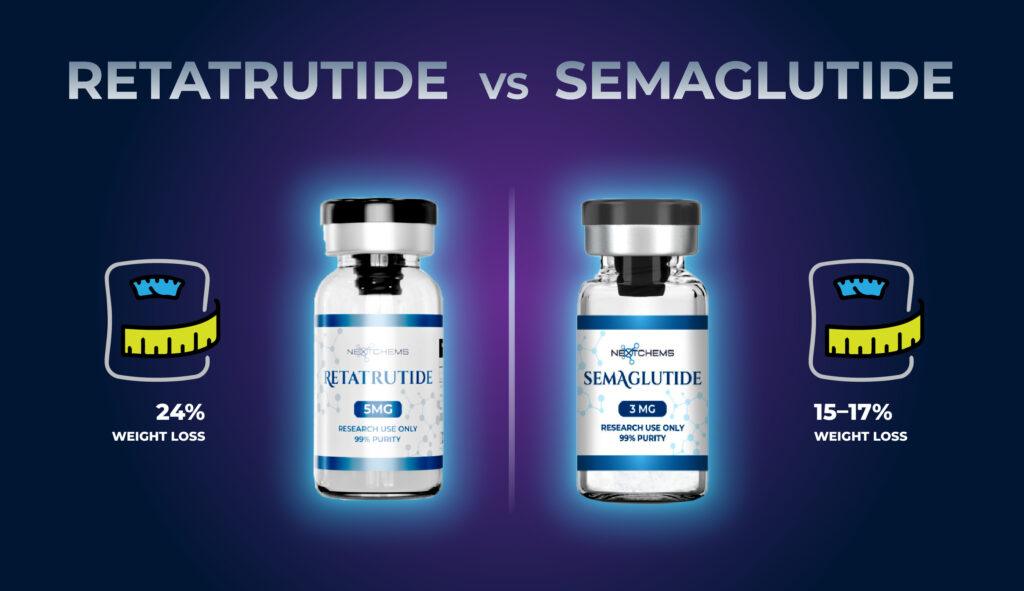 RETATRUTIDE vs SEMAGLUTIDE

24%
WEIGHT LOSS

NEXTCHEMS
RETATRUTIDE
5MG
RESEARCH USE ONLY
99% PURITY

NEXTCHEMS
SEMAGLUTIDE
3 MG
RESEARCH USE ONLY
99% PURITY

15–17%
WEIGHT LOSS