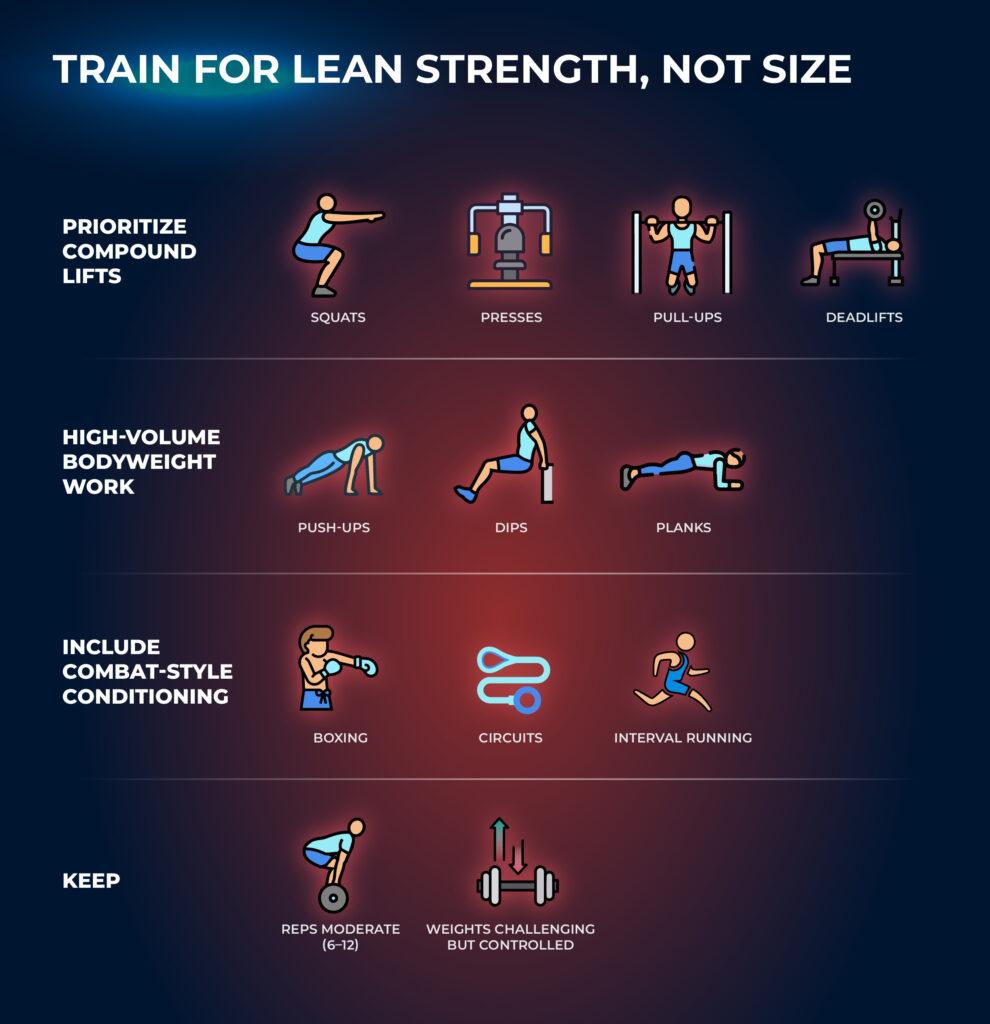 TRAIN FOR LEAN STRENGTH, NOT SIZE

PRIORITIZE COMPOUND LIFTS

SQUATS

PRESSES

PULL-UPS

DEADLIFTS

HIGH-VOLUME BODYWEIGHT WORK

PUSH-UPS

DIPS

PLANKS

INCLUDE COMBAT-STYLE CONDITIONING

BOXING

CIRCUITS

INTERVAL RUNNING

KEEP

REPS MODERATE (6–12)

WEIGHTS CHALLENGING BUT CONTROLLED