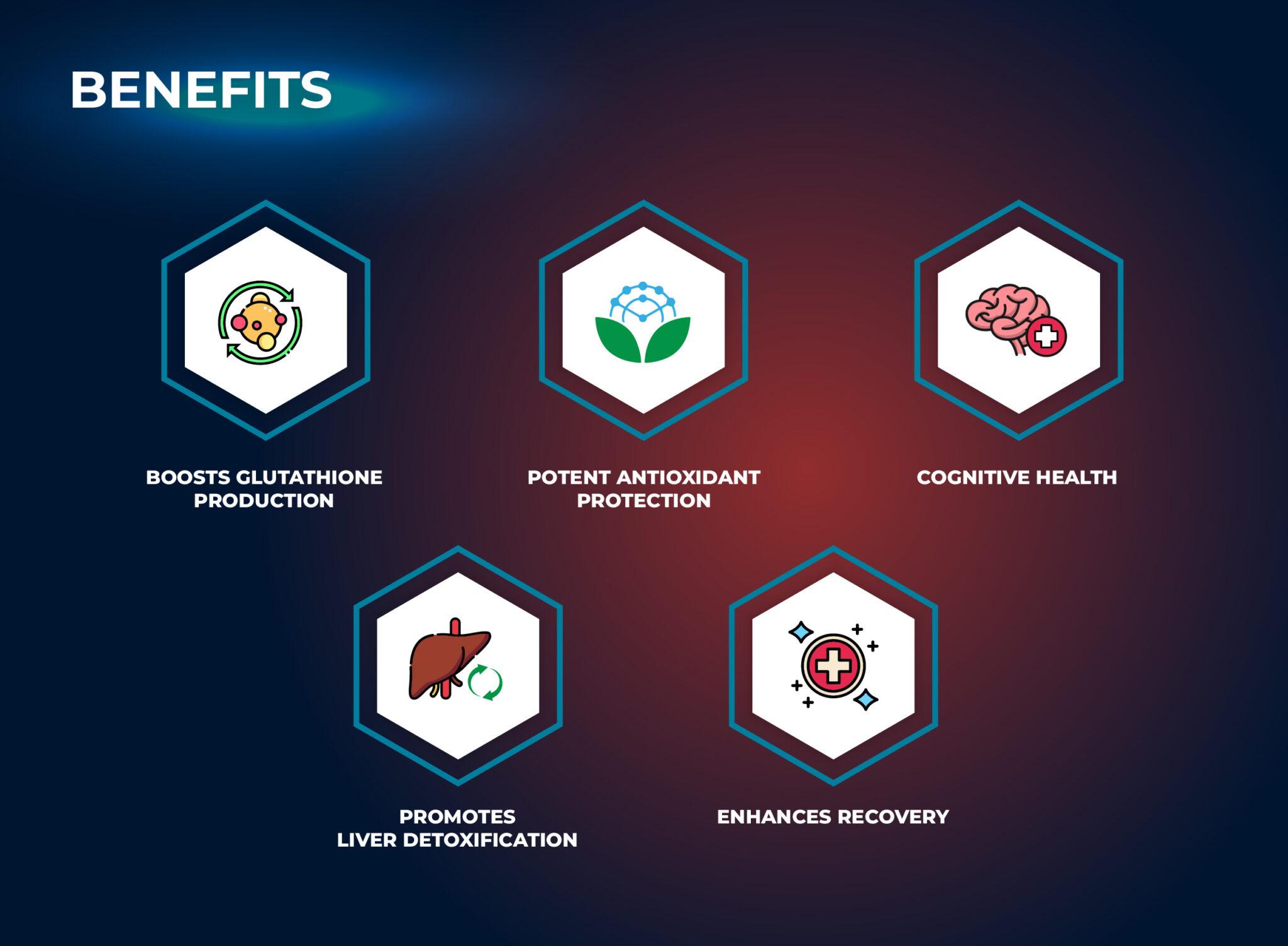 BENEFITS

BOOSTS GLUTATHIONE PRODUCTION

POTENT ANTIOXIDANT PROTECTION

COGNITIVE HEALTH

PROMOTES LIVER DETOXIFICATION

ENHANCES RECOVERY