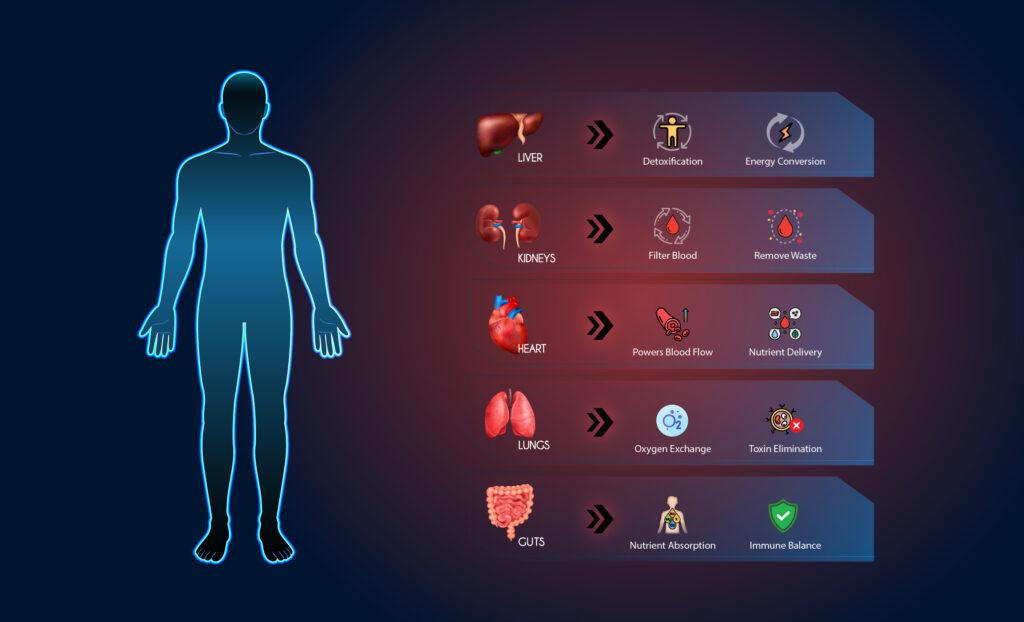 LIVER
Detoxification
Energy Conversion

KIDNEYS
Filter Blood
Remove Waste

HEART
Powers Blood Flow
Nutrient Delivery

LUNGS
$O_2$
Oxygen Exchange
Toxin Elimination

GUTS
Nutrient Absorption
Immune Balance