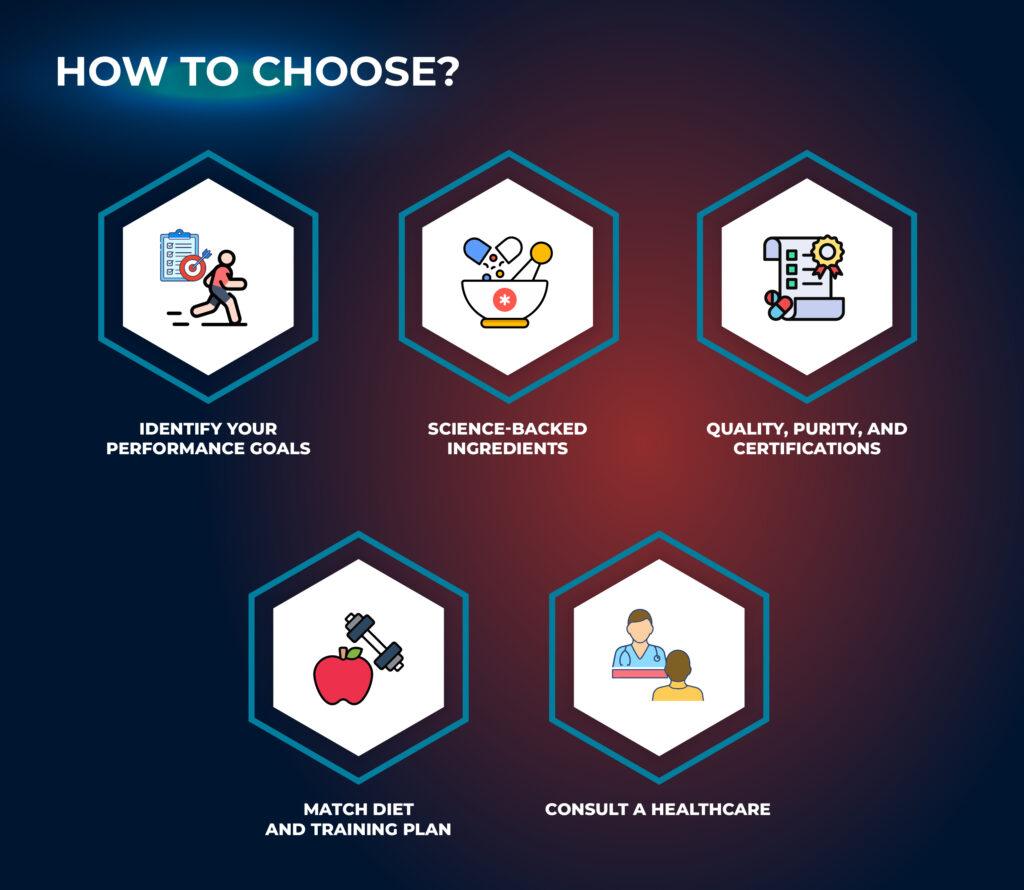 HOW TO CHOOSE?

IDENTIFY YOUR PERFORMANCE GOALS

SCIENCE-BACKED INGREDIENTS

QUALITY, PURITY, AND CERTIFICATIONS

MATCH DIET AND TRAINING PLAN

CONSULT A HEALTHCARE