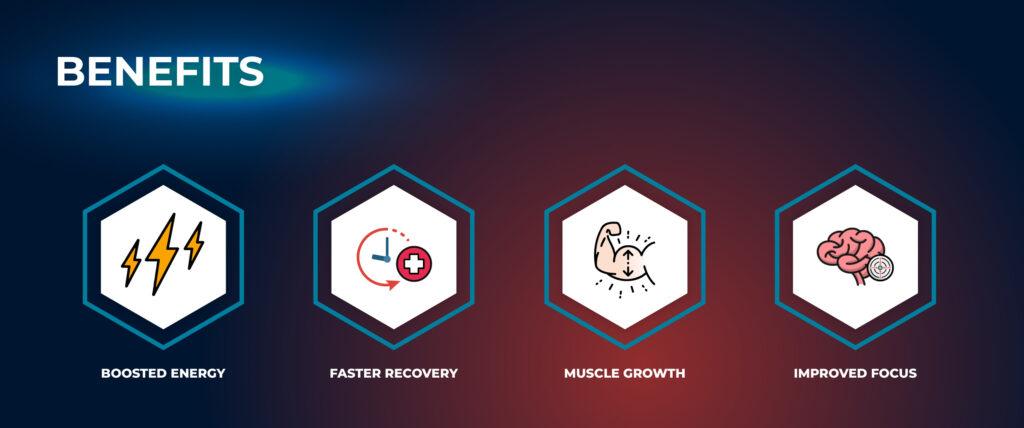 BENEFITS

BOOSTED ENERGY

FASTER RECOVERY

MUSCLE GROWTH

IMPROVED FOCUS