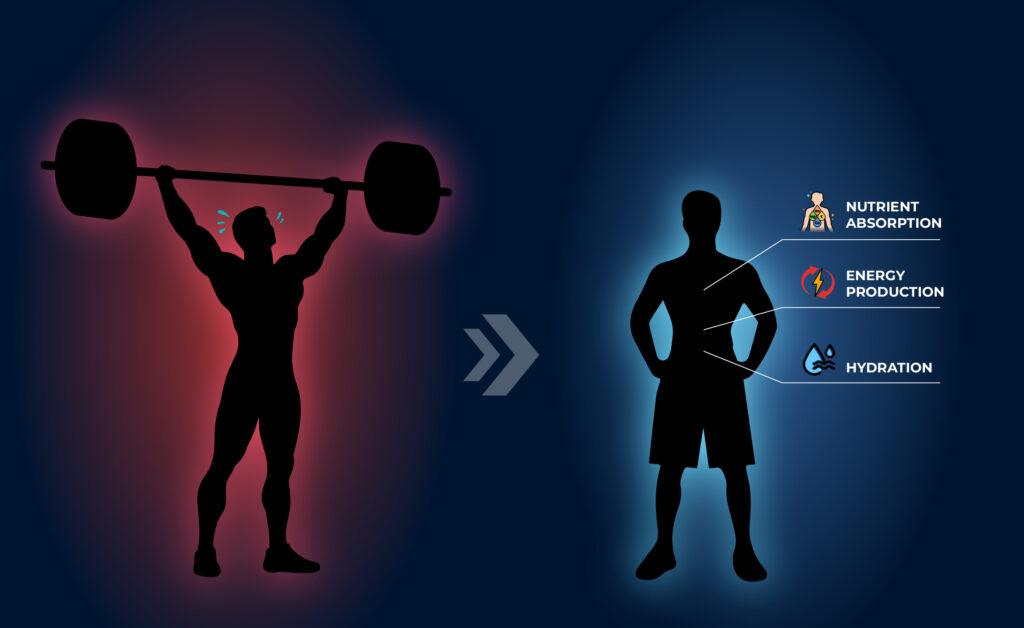 NUTRIENT ABSORPTION

ENERGY PRODUCTION

HYDRATION