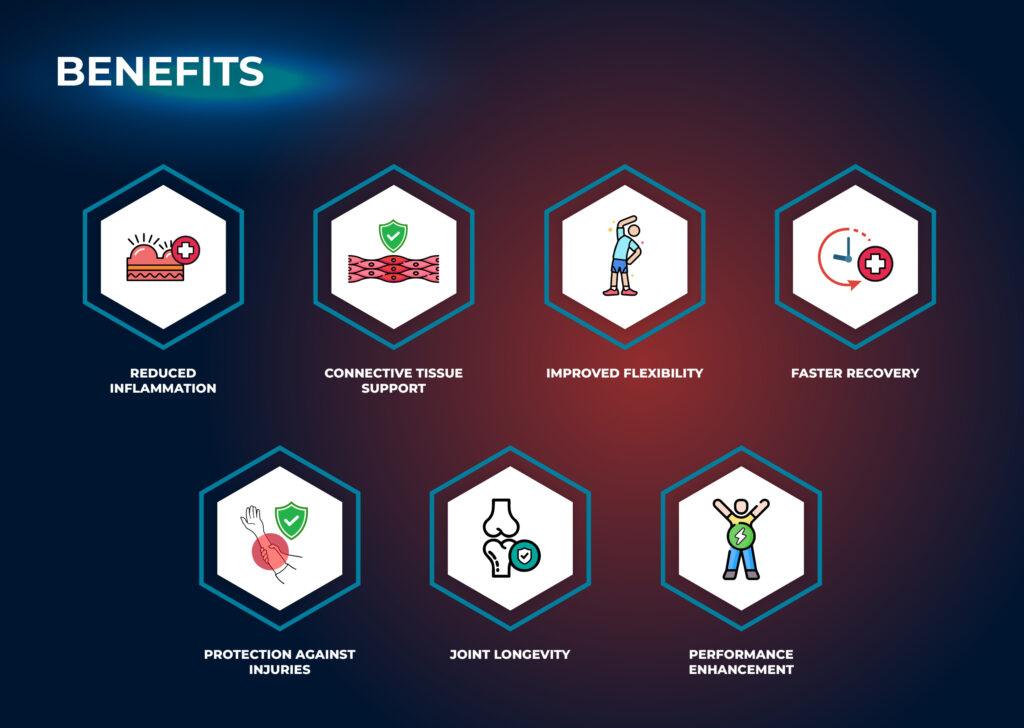 BENEFITS

REDUCED INFLAMMATION

CONNECTIVE TISSUE SUPPORT

IMPROVED FLEXIBILITY

FASTER RECOVERY

PROTECTION AGAINST INJURIES

JOINT LONGEVITY

PERFORMANCE ENHANCEMENT