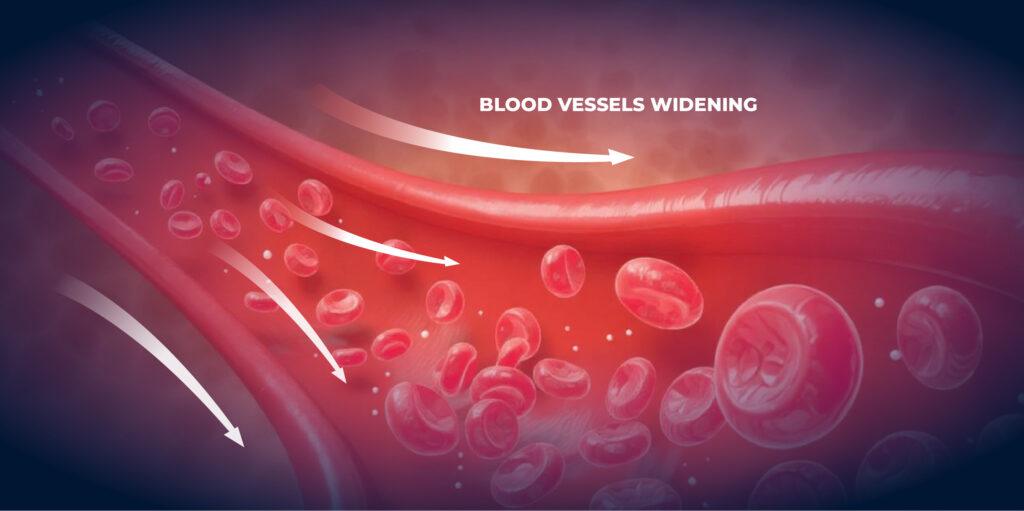 BLOOD VESSELS WIDENING