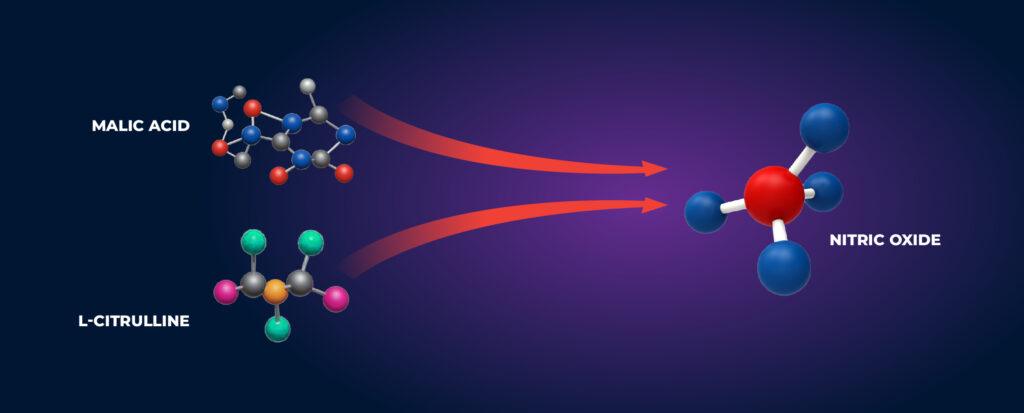 MALIC ACID

L-CITRULLINE

NITRIC OXIDE