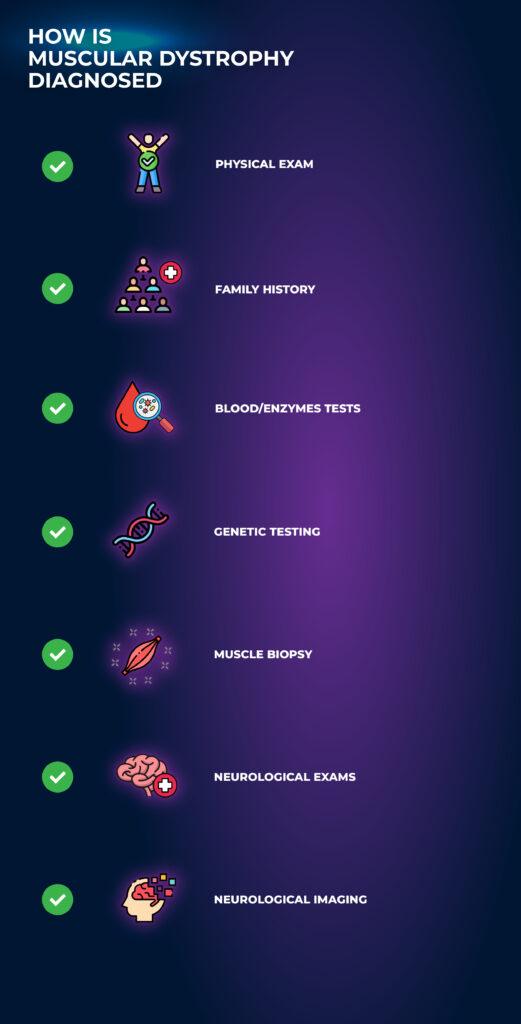 HOW IS MUSCULAR DYSTROPHY DIAGNOSED

PHYSICAL EXAM

FAMILY HISTORY

BLOOD/ENZYMES TESTS

GENETIC TESTING

MUSCLE BIOPSY

NEUROLOGICAL EXAMS

NEUROLOGICAL IMAGING