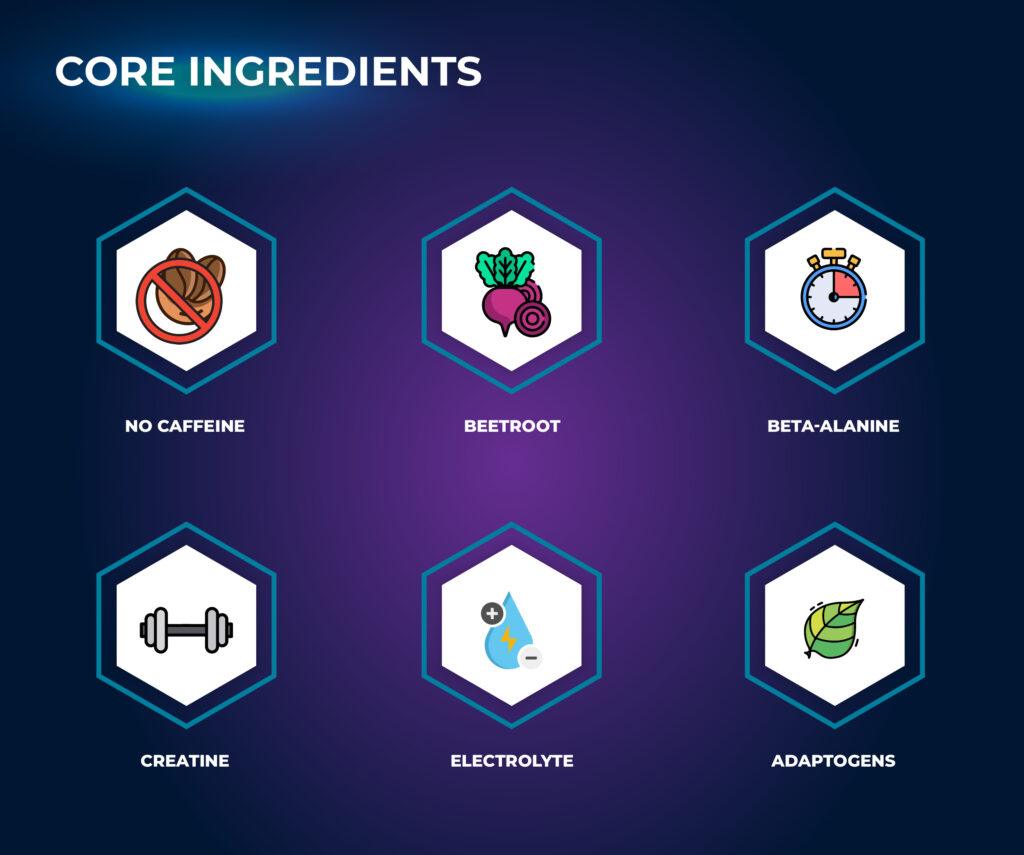 CORE INGREDIENTS

NO CAFFEINE

BEETROOT

BETA-ALANINE

CREATINE

ELECTROLYTE

ADAPTOGENS