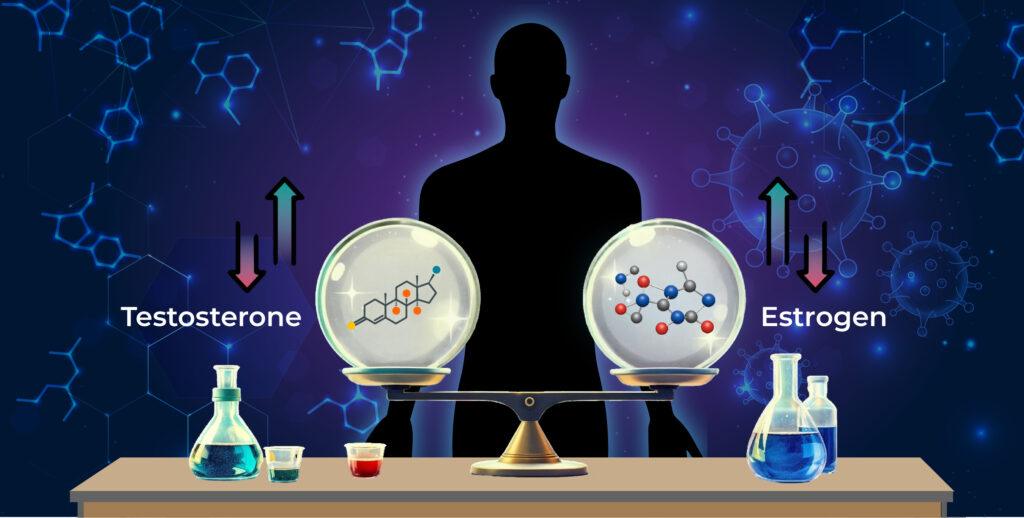 Testosterone

Estrogen