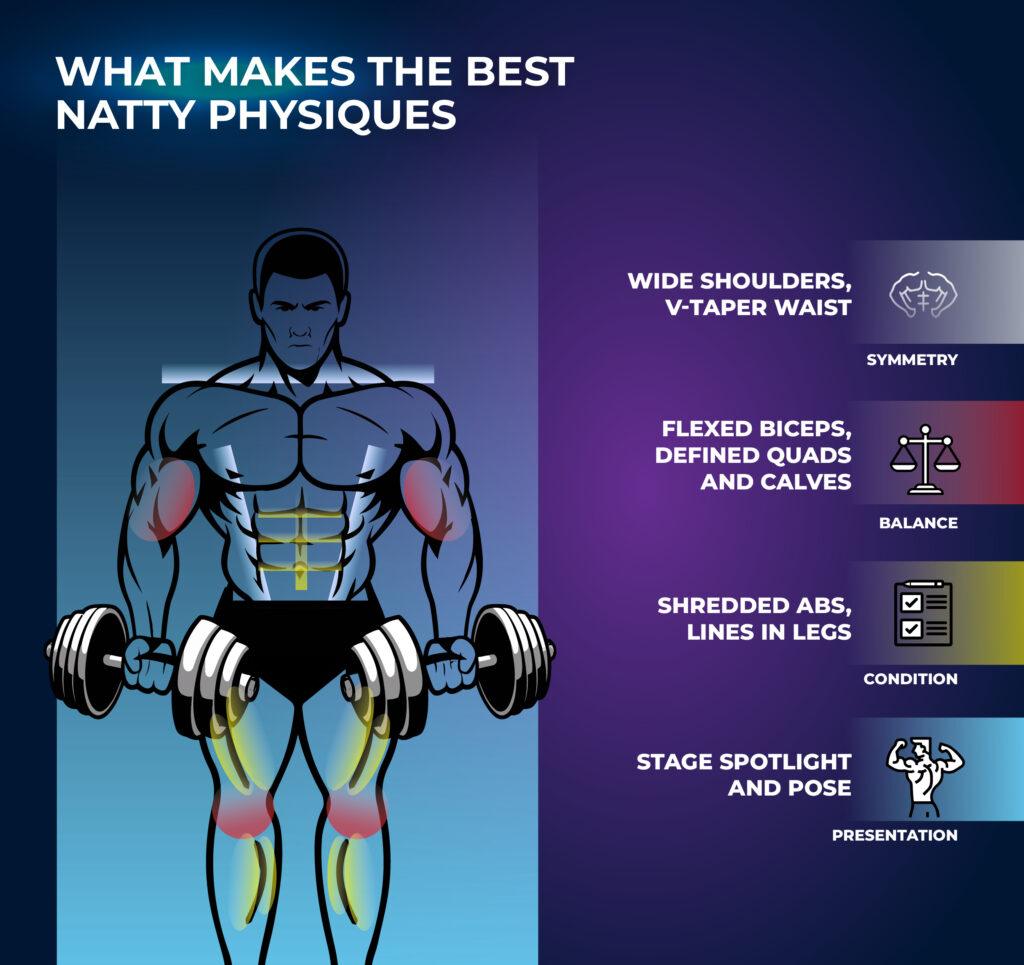 WHAT MAKES THE BEST NATTY PHYSIQUES

WIDE SHOULDERS, V-TAPER WAIST

SYMMETRY

FLEXED BICEPS, DEFINED QUADS AND CALVES

BALANCE

SHREDDED ABS, LINES IN LEGS

CONDITION

STAGE SPOTLIGHT AND POSE

PRESENTATION