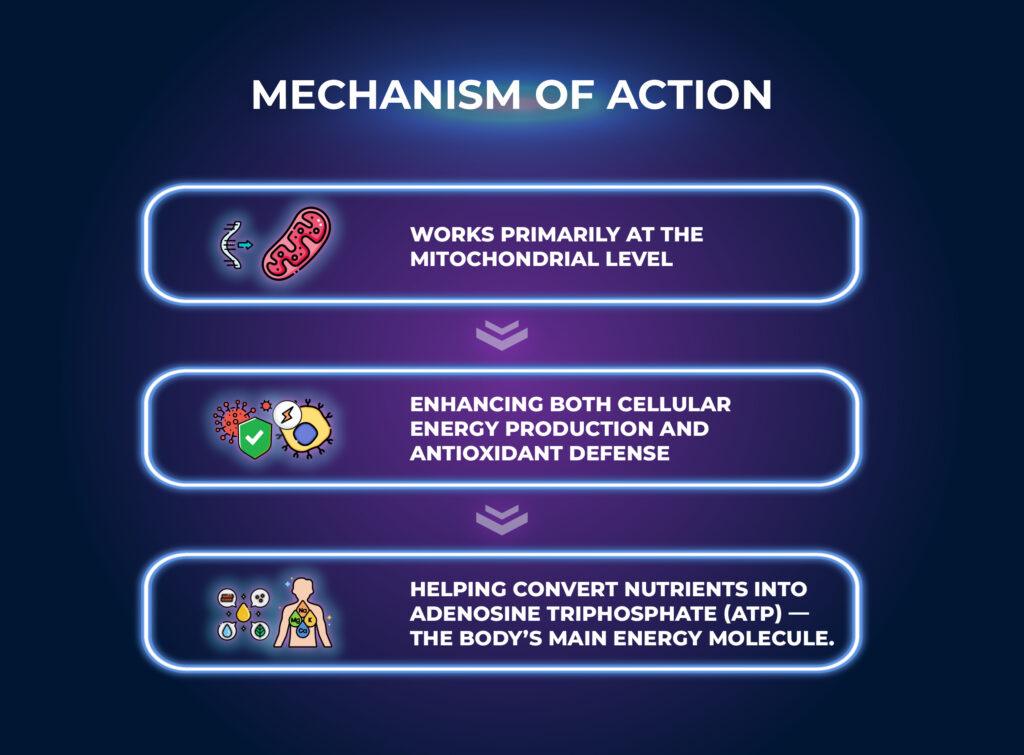 MECHANISM OF ACTION

WORKS PRIMARILY AT THE MITOCHONDRIAL LEVEL

ENHANCING BOTH CELLULAR ENERGY PRODUCTION AND ANTIOXIDANT DEFENSE

HELPING CONVERT NUTRIENTS INTO ADENOSINE TRIPHOSPHATE (ATP) — THE BODY'S MAIN ENERGY MOLECULE.