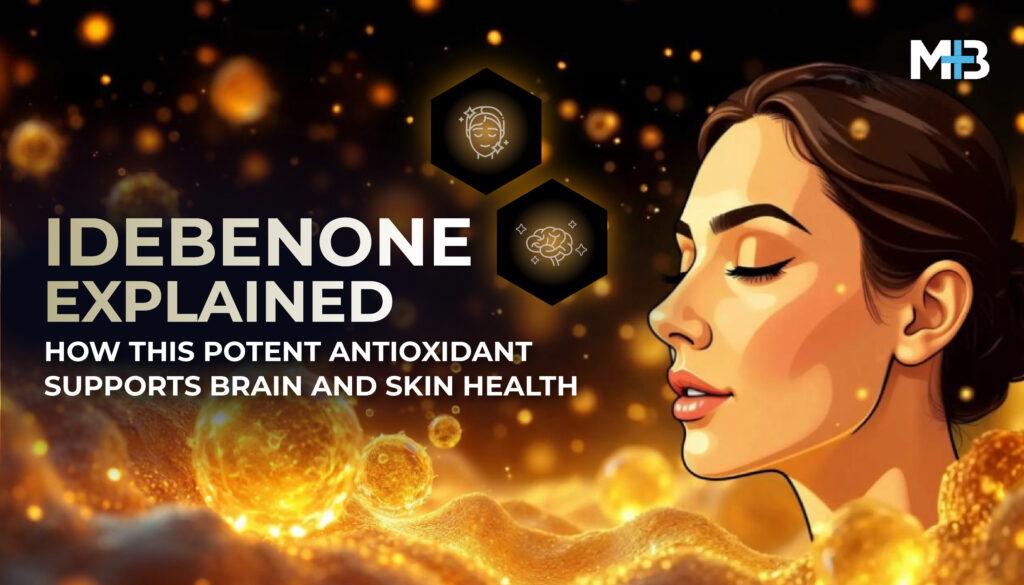 M+B

IDEBENONE EXPLAINED

HOW THIS POTENT ANTIOXIDANT SUPPORTS BRAIN AND SKIN HEALTH