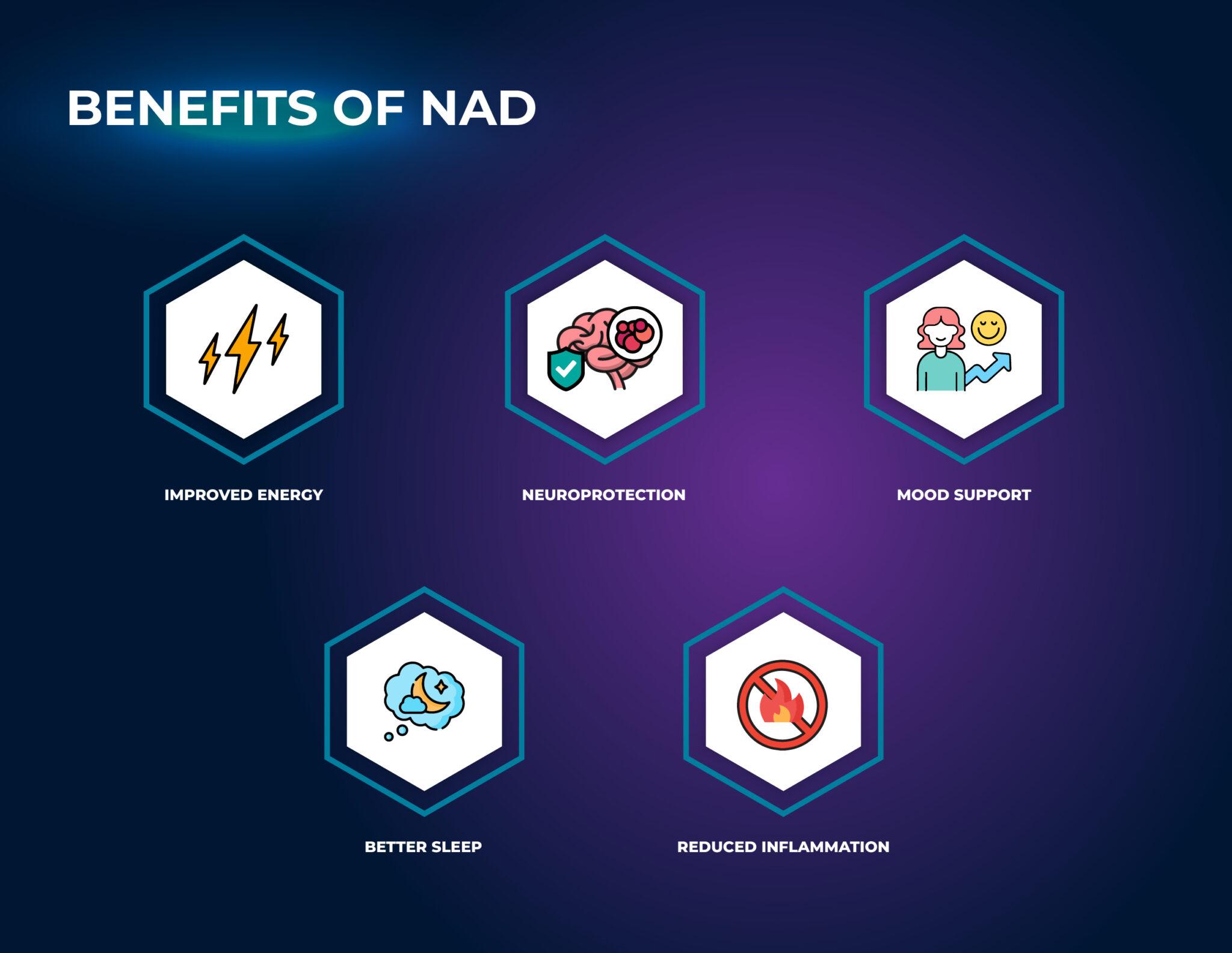 BENEFITS OF NAD

IMPROVED ENERGY

NEUROPROTECTION

MOOD SUPPORT

BETTER SLEEP

REDUCED INFLAMMATION