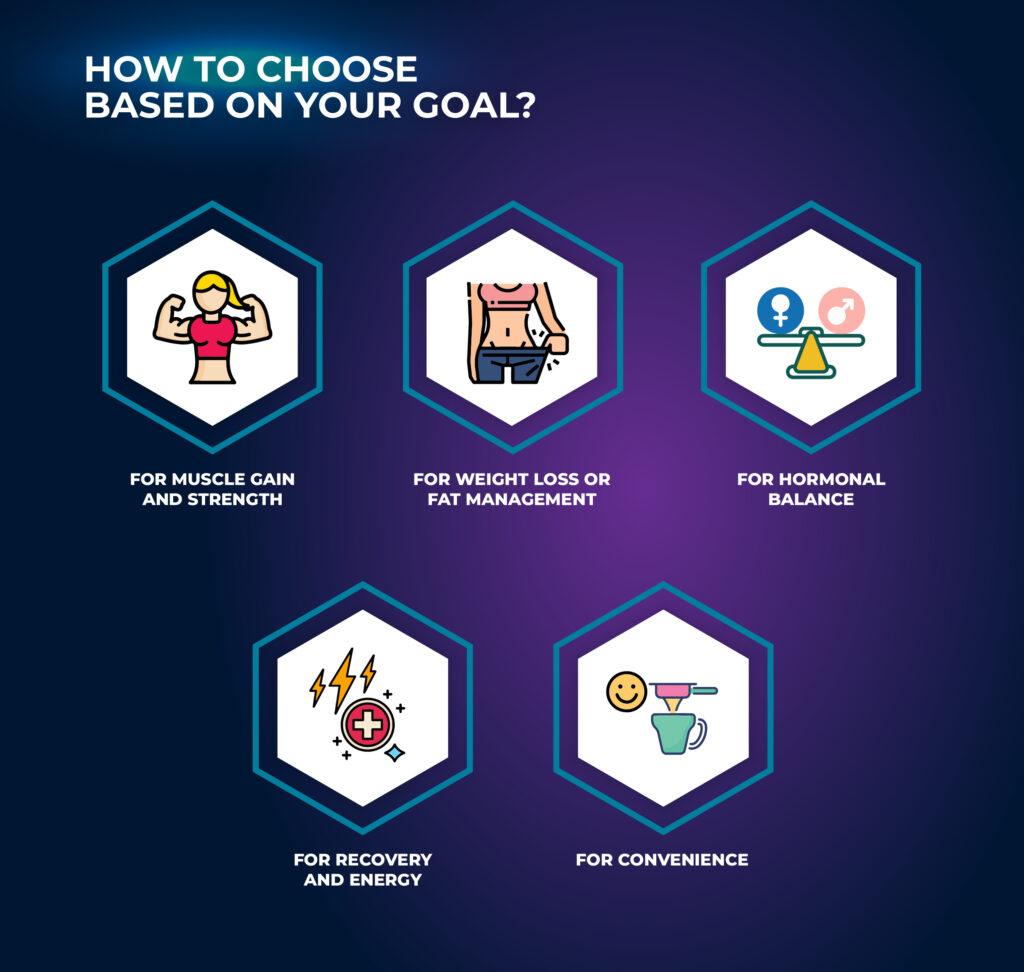 HOW TO CHOOSE BASED ON YOUR GOAL?

FOR MUSCLE GAIN AND STRENGTH

FOR WEIGHT LOSS OR FAT MANAGEMENT

FOR HORMONAL BALANCE

FOR RECOVERY AND ENERGY

FOR CONVENIENCE