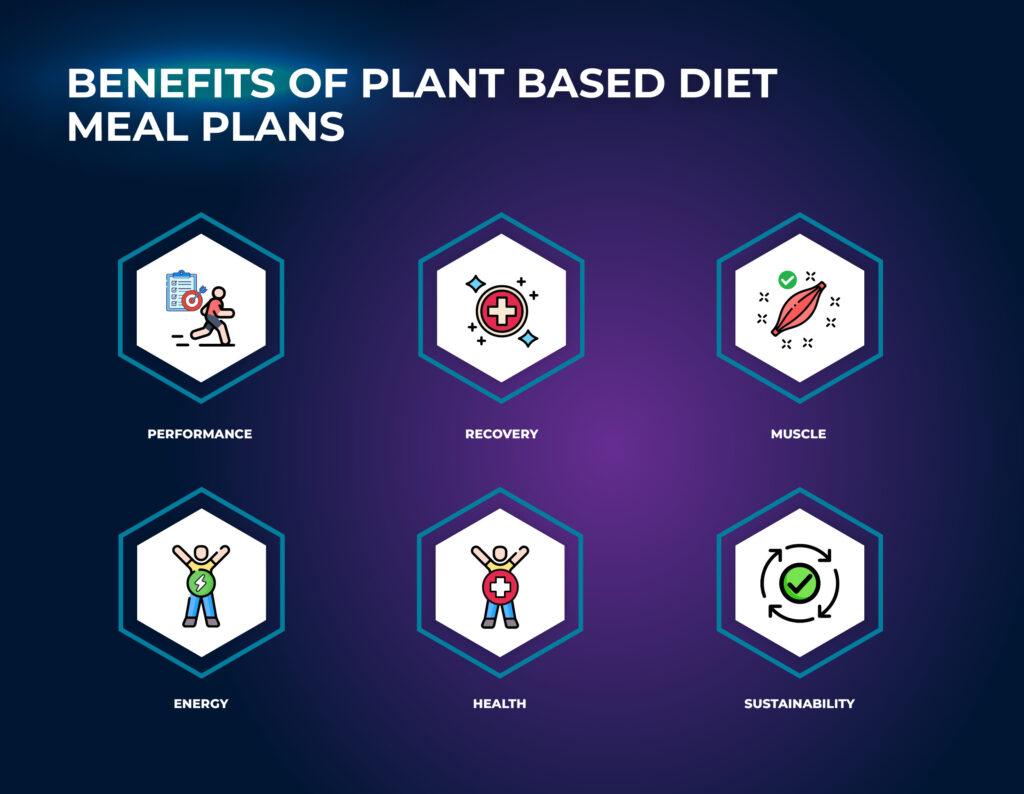 BENEFITS OF PLANT BASED DIET MEAL PLANS

PERFORMANCE

RECOVERY

MUSCLE

ENERGY

HEALTH

SUSTAINABILITY