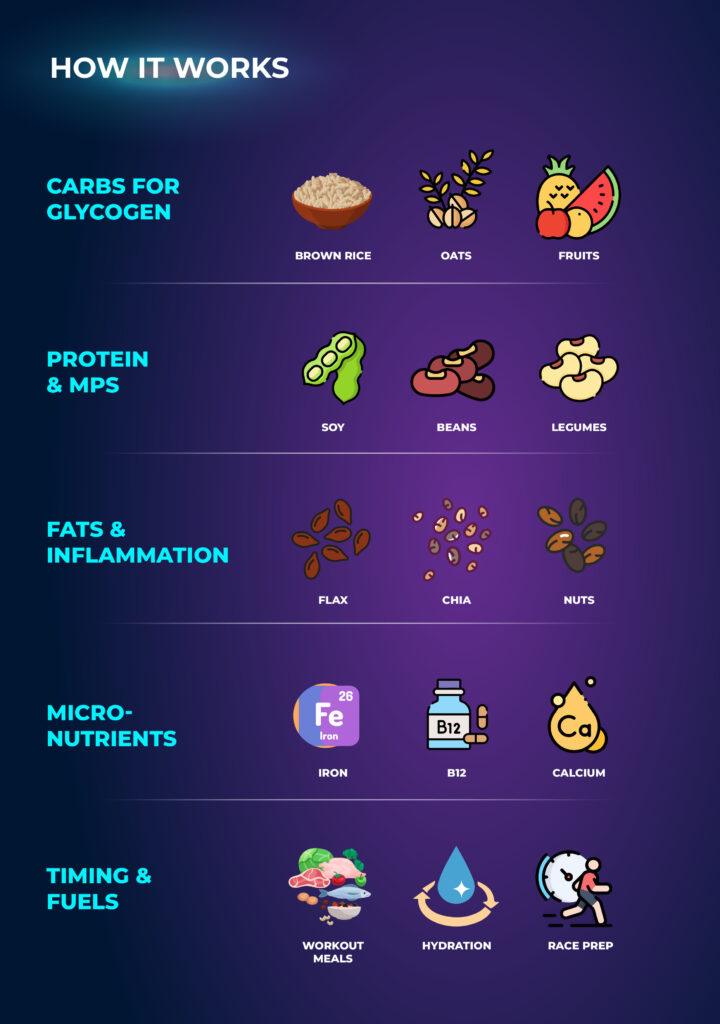 HOW IT WORKS

CARBS FOR GLYCOGEN

BROWN RICE

OATS

FRUITS

PROTEIN & MPS

SOY

BEANS

LEGUMES

FATS & INFLAMMATION

FLAX

CHIA

NUTS

MICRO-NUTRIENTS

26
Fe
Iron

IRON

B12

B12

Ca

CALCIUM

TIMING & FUELS

WORKOUT MEALS

HYDRATION

RACE PREP