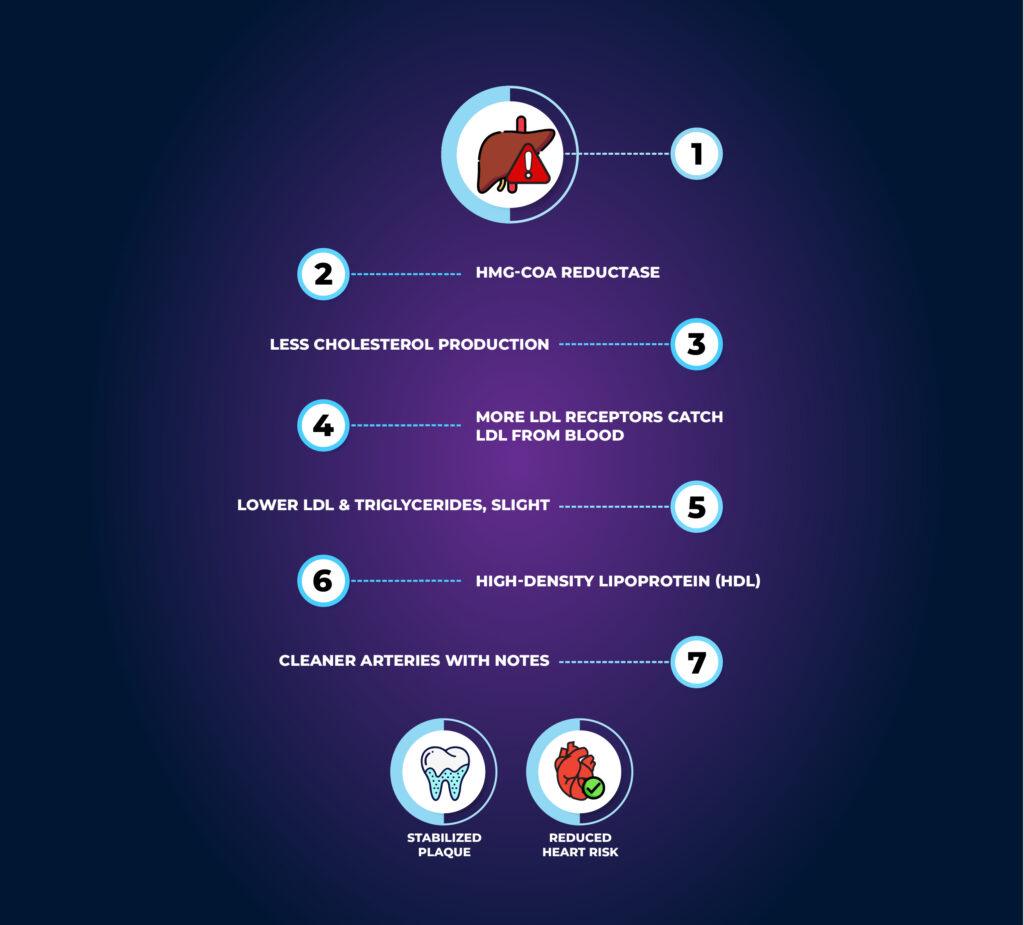 1

2 HMG-COA REDUCTASE

LESS CHOLESTEROL PRODUCTION 3

4 MORE LDL RECEPTORS CATCH LDL FROM BLOOD

LOWER LDL & TRIGLYCERIDES, SLIGHT 5

6 HIGH-DENSITY LIPOPROTEIN (HDL)

CLEANER ARTERIES WITH NOTES 7

STABILIZED PLAQUE

REDUCED HEART RISK