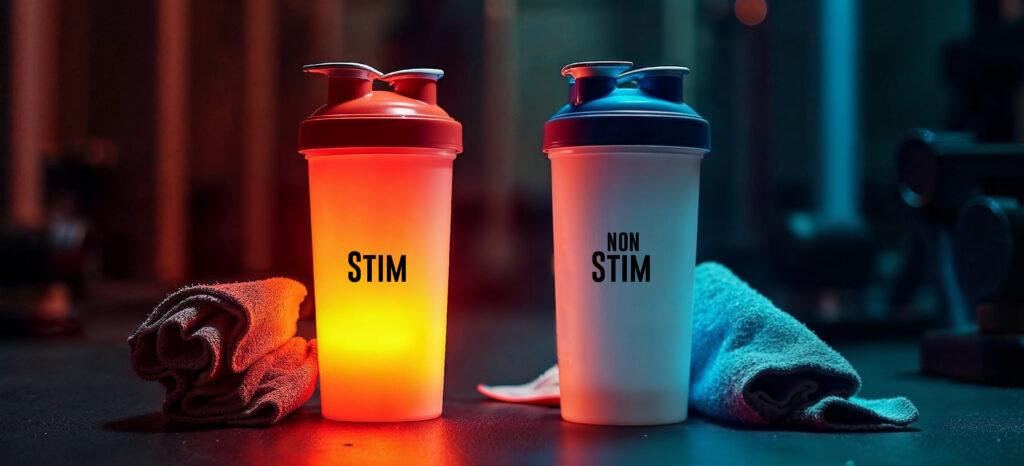 STIM

NON
STIM