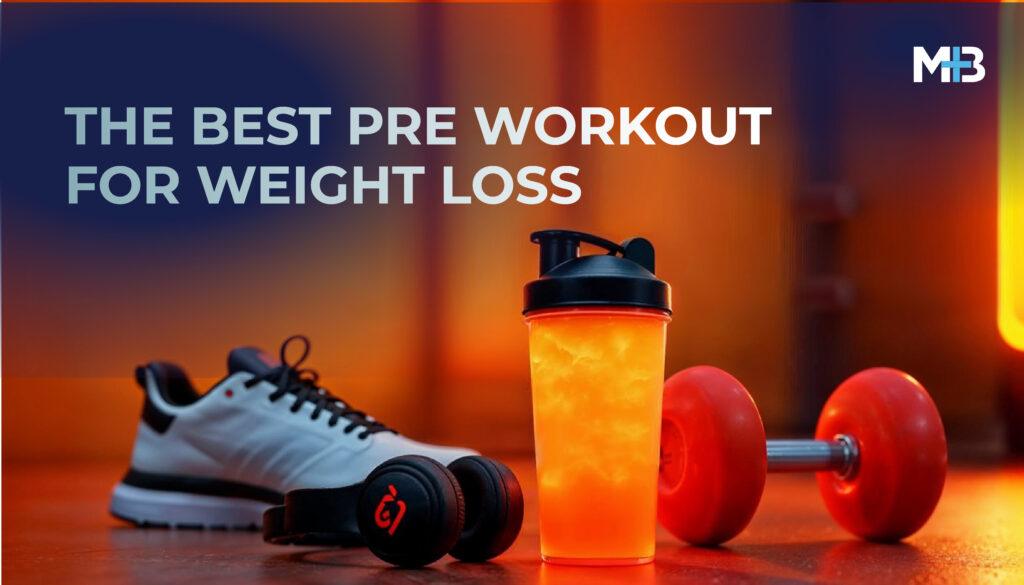 M+B

THE BEST PRE WORKOUT FOR WEIGHT LOSS