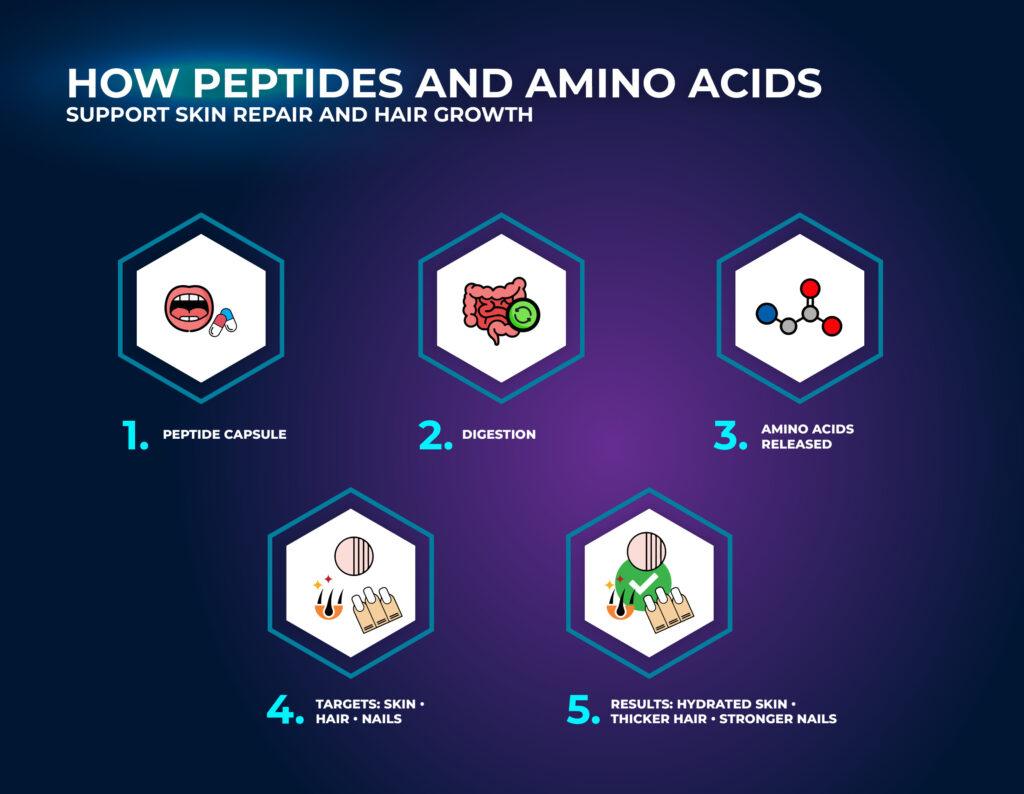 HOW PEPTIDES AND AMINO ACIDS
SUPPORT SKIN REPAIR AND HAIR GROWTH

1. PEPTIDE CAPSULE

2. DIGESTION

3. AMINO ACIDS RELEASED

4. TARGETS: SKIN • HAIR • NAILS

5. RESULTS: HYDRATED SKIN • THICKER HAIR • STRONGER NAILS