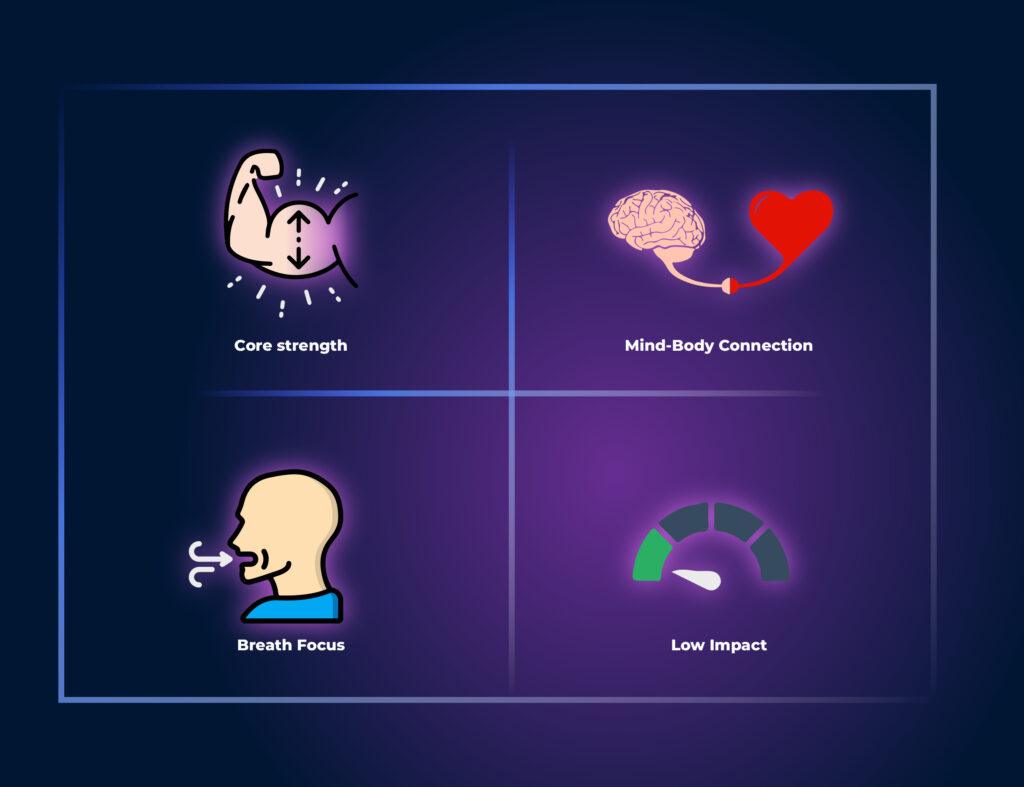 Core strength

Mind-Body Connection

Breath Focus

Low Impact