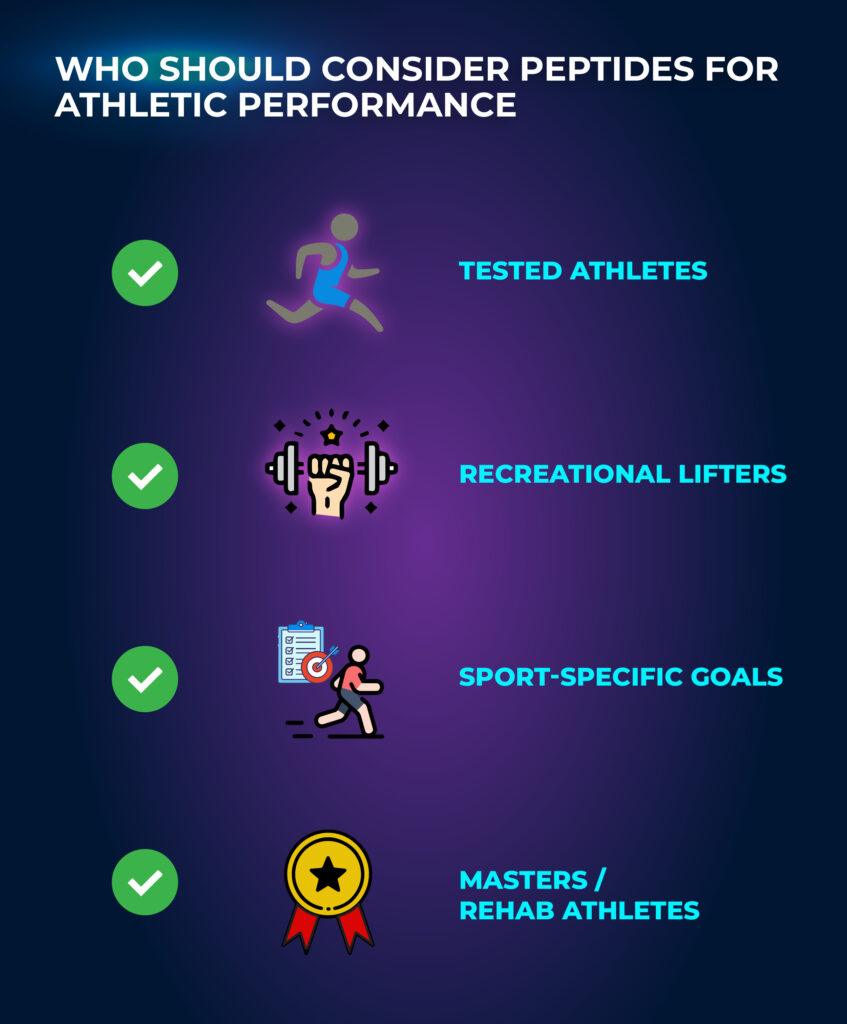 WHO SHOULD CONSIDER PEPTIDES FOR ATHLETIC PERFORMANCE

TESTED ATHLETES

RECREATIONAL LIFTERS

SPORT-SPECIFIC GOALS

MASTERS / REHAB ATHLETES