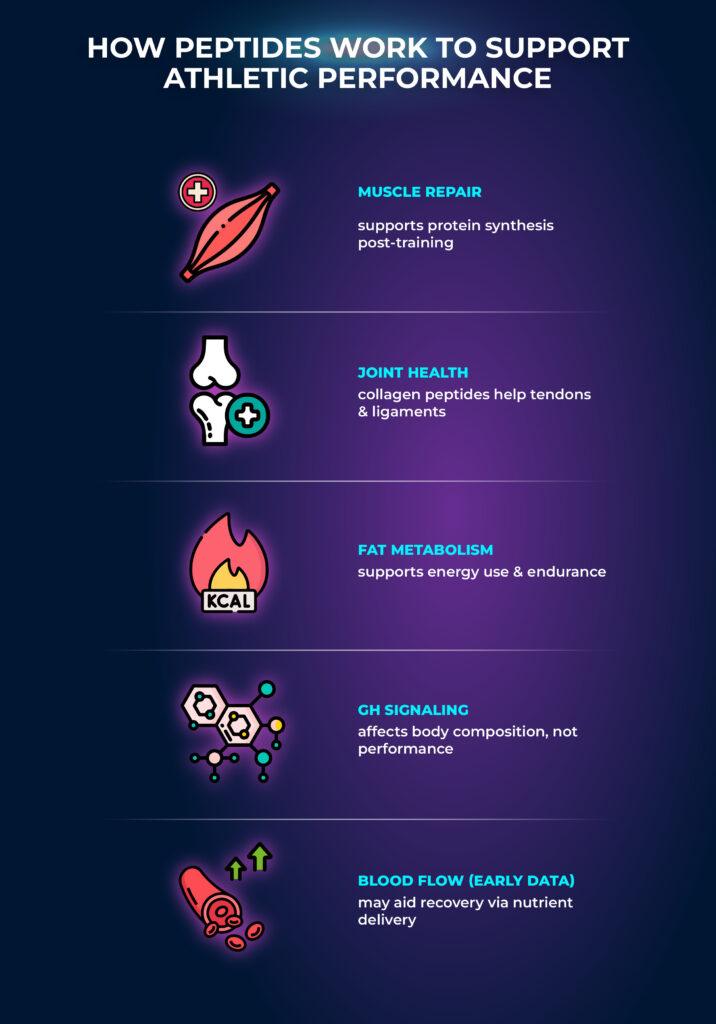 HOW PEPTIDES WORK TO SUPPORT ATHLETIC PERFORMANCE

MUSCLE REPAIR

supports protein synthesis post-training

JOINT HEALTH

collagen peptides help tendons & ligaments

KCAL

FAT METABOLISM

supports energy use & endurance

GH SIGNALING

affects body composition, not performance

BLOOD FLOW (EARLY DATA)

may aid recovery via nutrient delivery