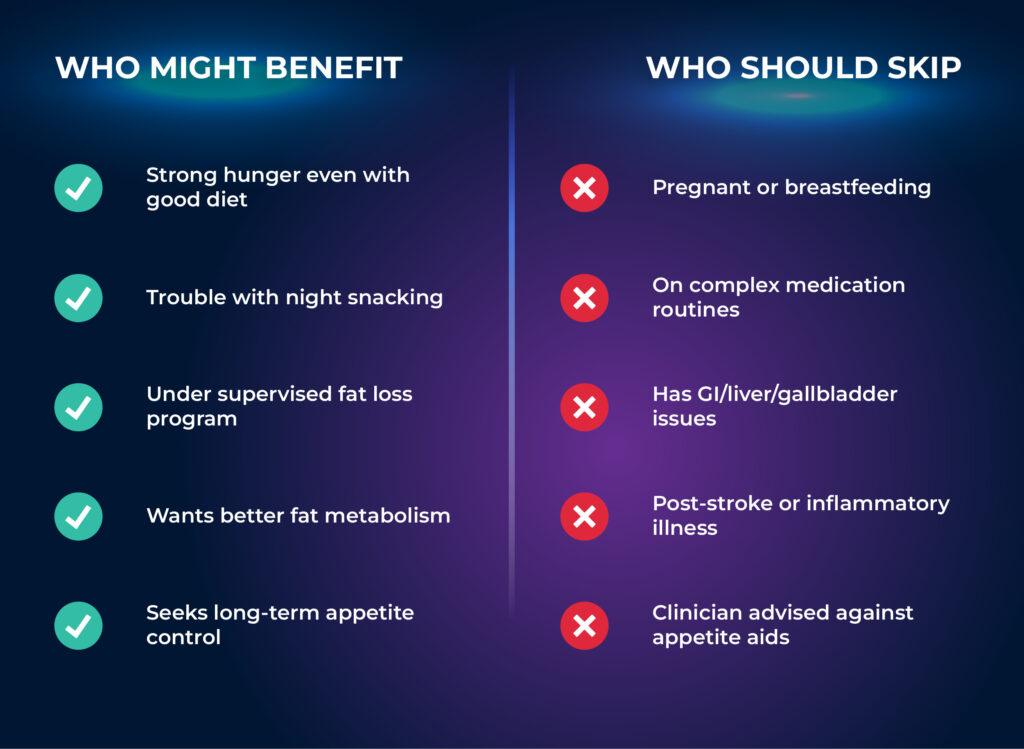 WHO MIGHT BENEFIT

Strong hunger even with good diet

Trouble with night snacking

Under supervised fat loss program

Wants better fat metabolism

Seeks long-term appetite control

WHO SHOULD SKIP

Pregnant or breastfeeding

On complex medication routines

Has GI/liver/gallbladder issues

Post-stroke or inflammatory illness

Clinician advised against appetite aids