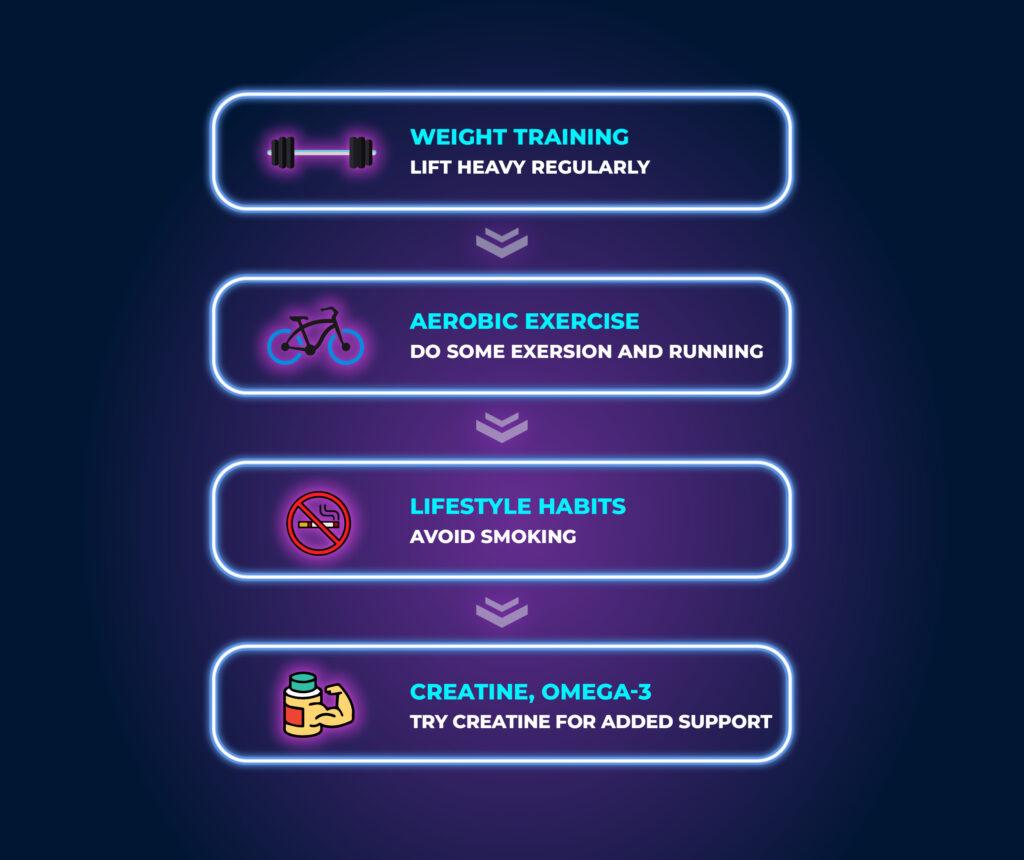 WEIGHT TRAINING
LIFT HEAVY REGULARLY

AEROBIC EXERCISE
DO SOME EXERSION AND RUNNING

LIFESTYLE HABITS
AVOID SMOKING

CREATINE, OMEGA-3
TRY CREATINE FOR ADDED SUPPORT