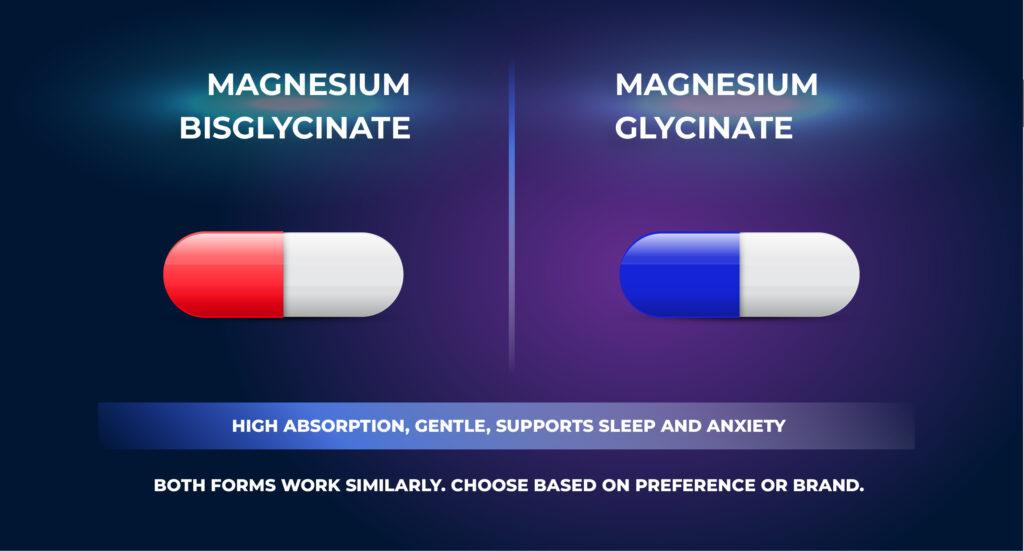 MAGNESIUM BISGLYCINATE

MAGNESIUM GLYCINATE

HIGH ABSORPTION, GENTLE, SUPPORTS SLEEP AND ANXIETY

BOTH FORMS WORK SIMILARLY. CHOOSE BASED ON PREFERENCE OR BRAND.