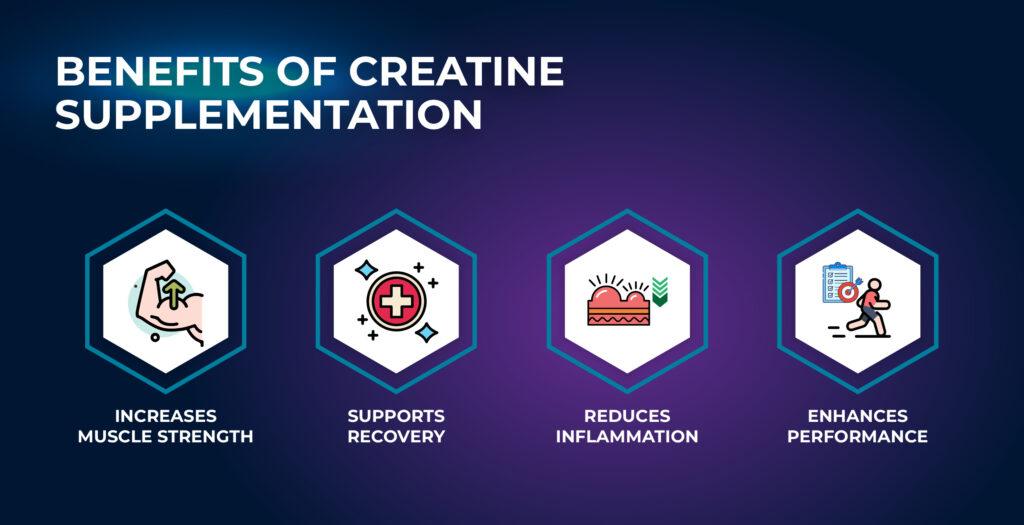 BENEFITS OF CREATINE SUPPLEMENTATION

INCREASES MUSCLE STRENGTH

SUPPORTS RECOVERY

REDUCES INFLAMMATION

ENHANCES PERFORMANCE