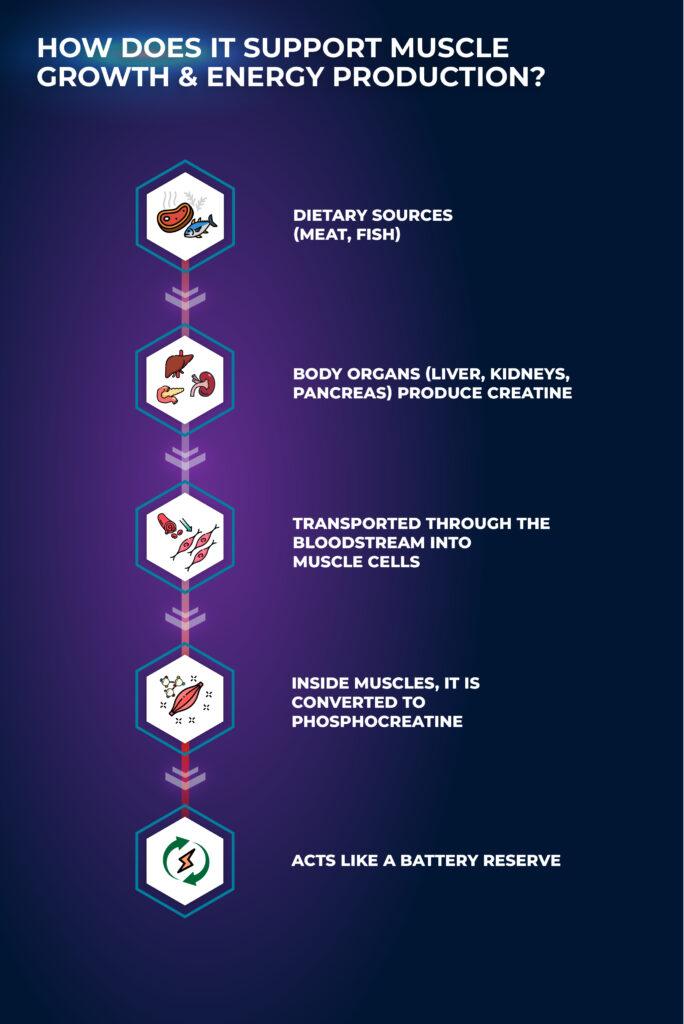 HOW DOES IT SUPPORT MUSCLE GROWTH & ENERGY PRODUCTION?

DIETARY SOURCES (MEAT, FISH)

BODY ORGANS (LIVER, KIDNEYS, PANCREAS) PRODUCE CREATINE

TRANSPORTED THROUGH THE BLOODSTREAM INTO MUSCLE CELLS

INSIDE MUSCLES, IT IS CONVERTED TO PHOSPHOCREATINE

ACTS LIKE A BATTERY RESERVE