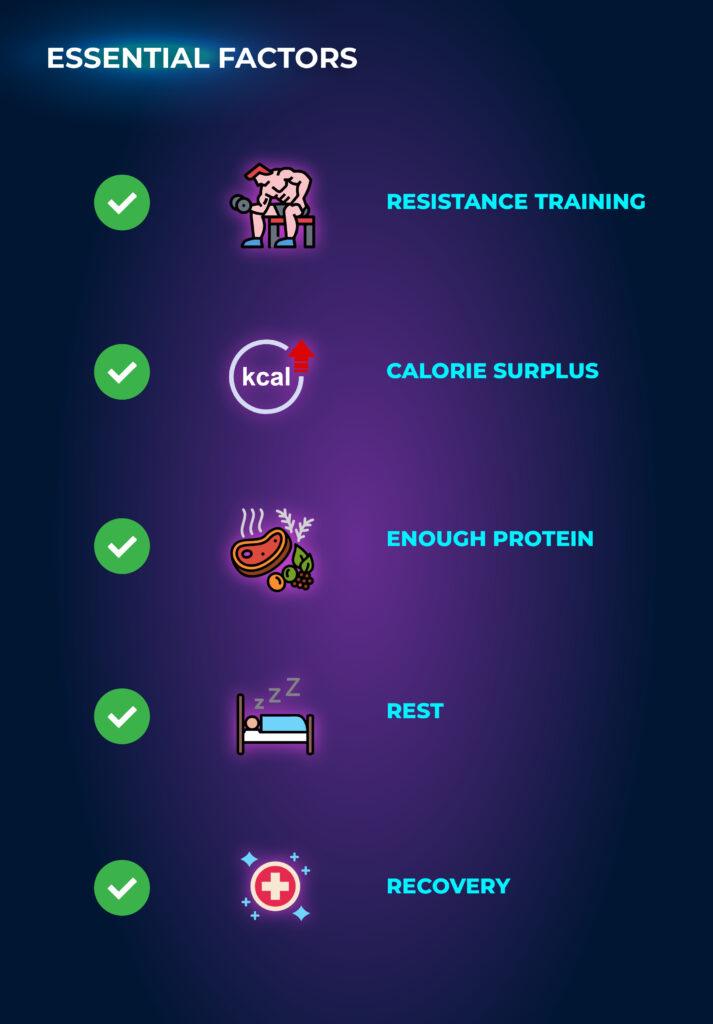 ESSENTIAL FACTORS

RESISTANCE TRAINING

kcal

CALORIE SURPLUS

ENOUGH PROTEIN

z z Z

REST

RECOVERY