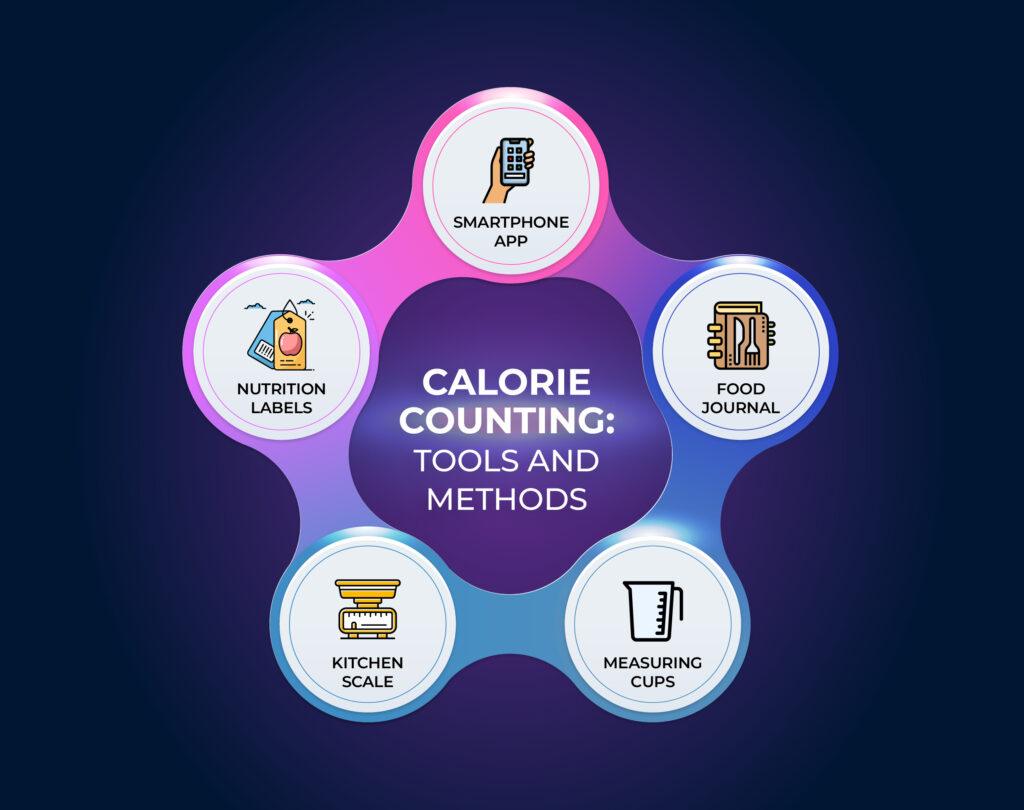 CALORIE COUNTING: TOOLS AND METHODS

SMARTPHONE APP

FOOD JOURNAL

MEASURING CUPS

KITCHEN SCALE

NUTRITION LABELS