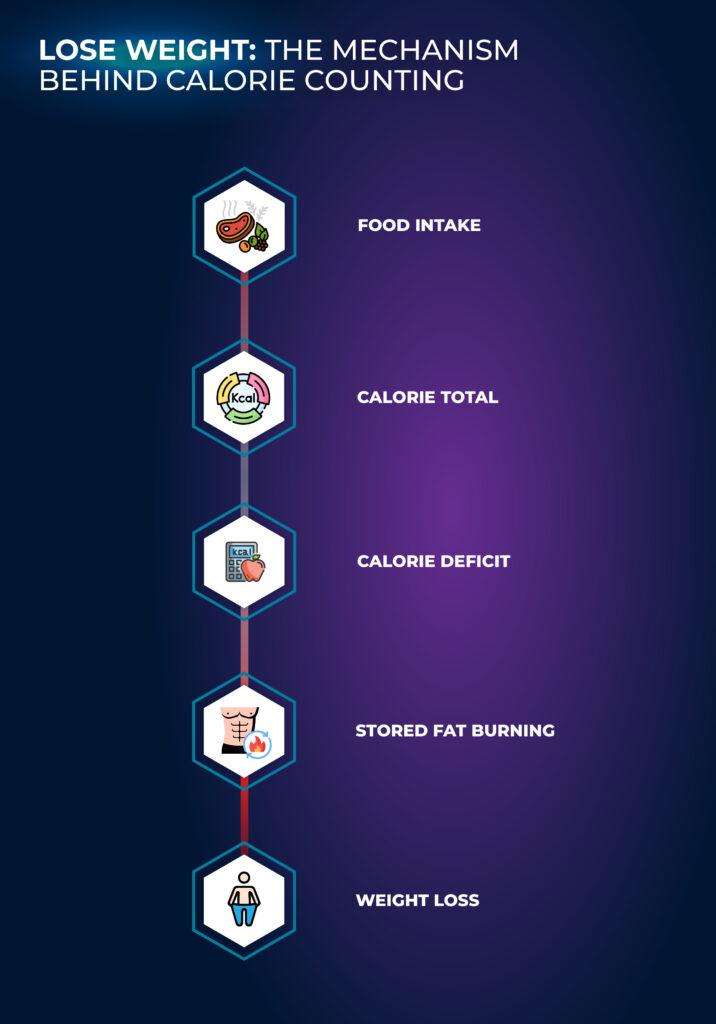 LOSE WEIGHT: THE MECHANISM BEHIND CALORIE COUNTING

FOOD INTAKE

Kcal

CALORIE TOTAL

kcal

CALORIE DEFICIT

STORED FAT BURNING

WEIGHT LOSS