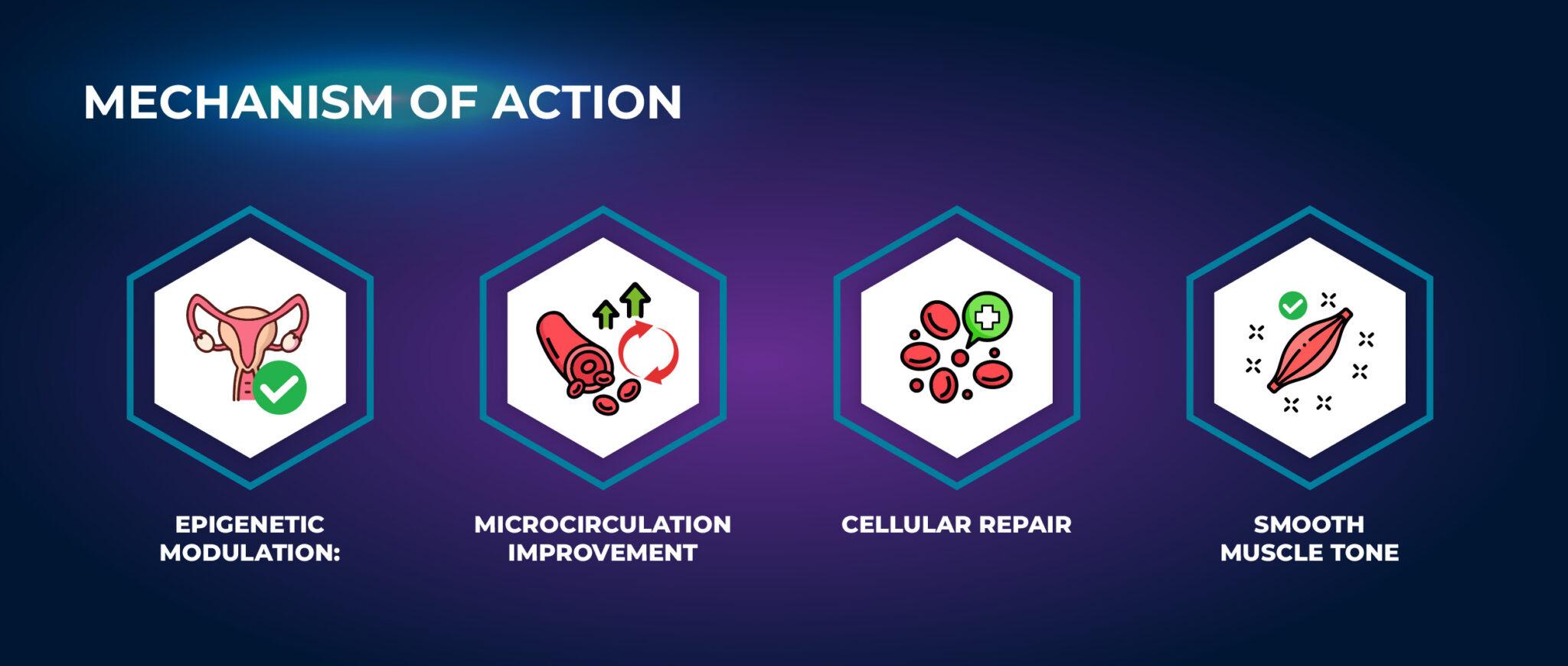 MECHANISM OF ACTION

EPIGENETIC MODULATION:

MICROCIRCULATION IMPROVEMENT

CELLULAR REPAIR

SMOOTH MUSCLE TONE