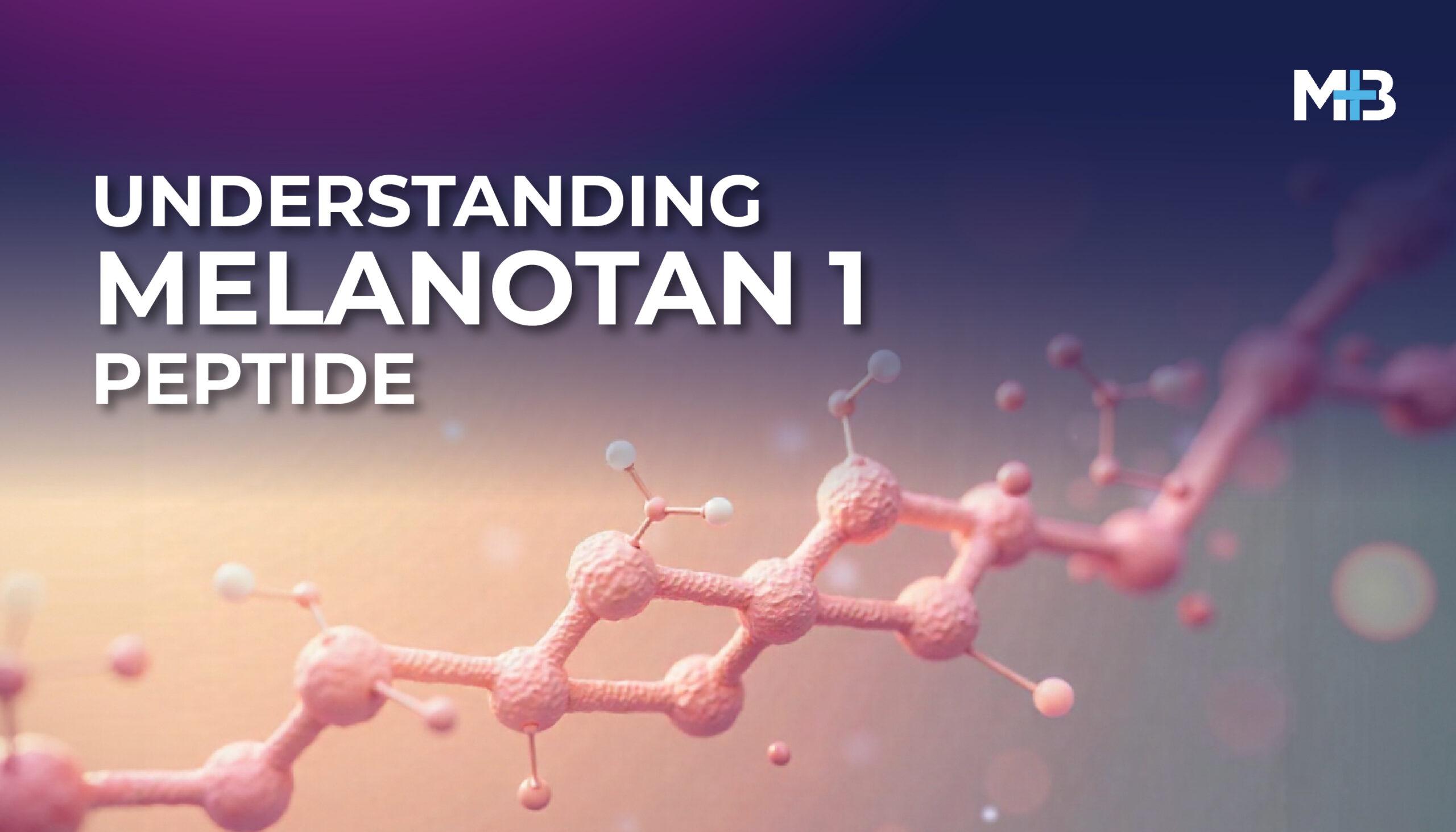 M+B

UNDERSTANDING
MELANOTAN 1
PEPTIDE