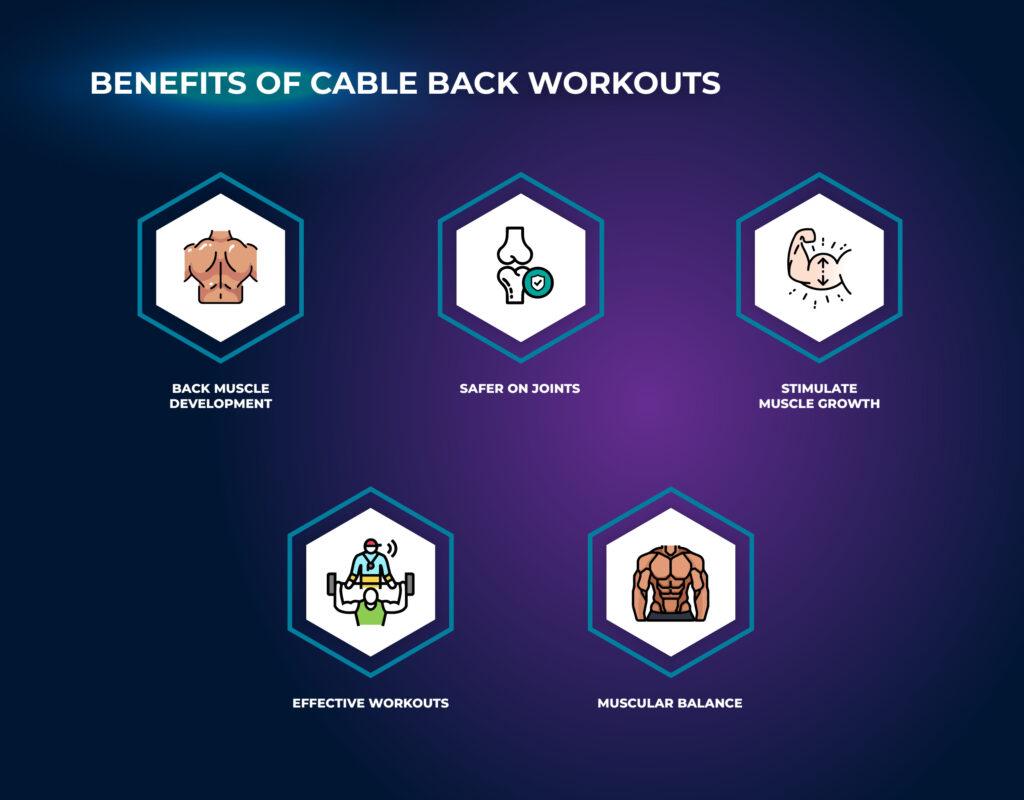 BENEFITS OF CABLE BACK WORKOUTS

BACK MUSCLE DEVELOPMENT

SAFER ON JOINTS

STIMULATE MUSCLE GROWTH

EFFECTIVE WORKOUTS

MUSCULAR BALANCE