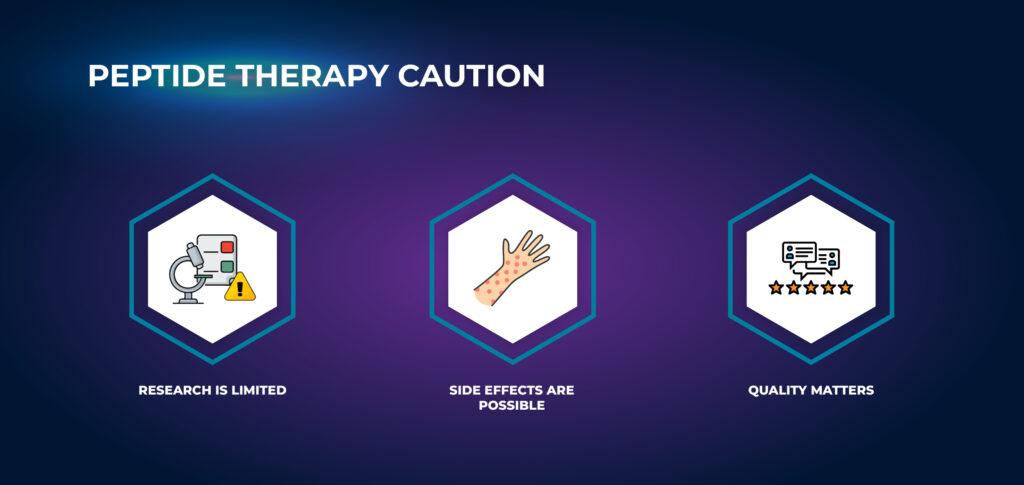 PEPTIDE THERAPY CAUTION

RESEARCH IS LIMITED

SIDE EFFECTS ARE POSSIBLE

QUALITY MATTERS