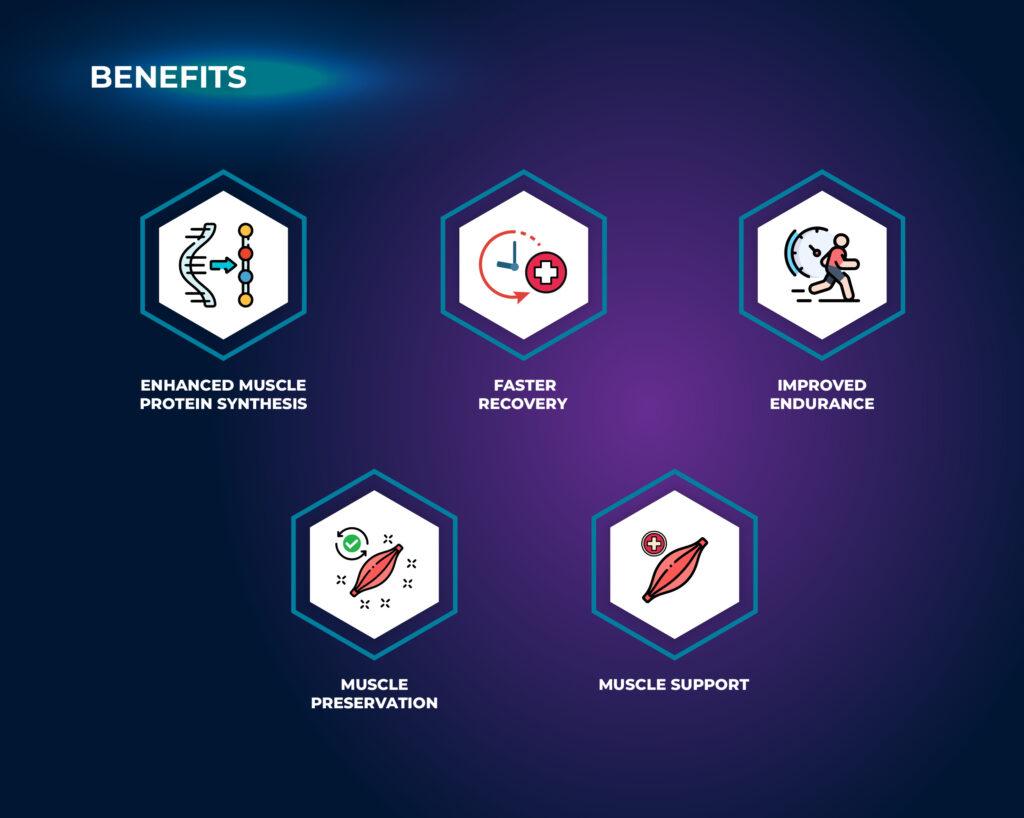 BENEFITS

ENHANCED MUSCLE PROTEIN SYNTHESIS

FASTER RECOVERY

IMPROVED ENDURANCE

MUSCLE PRESERVATION

MUSCLE SUPPORT